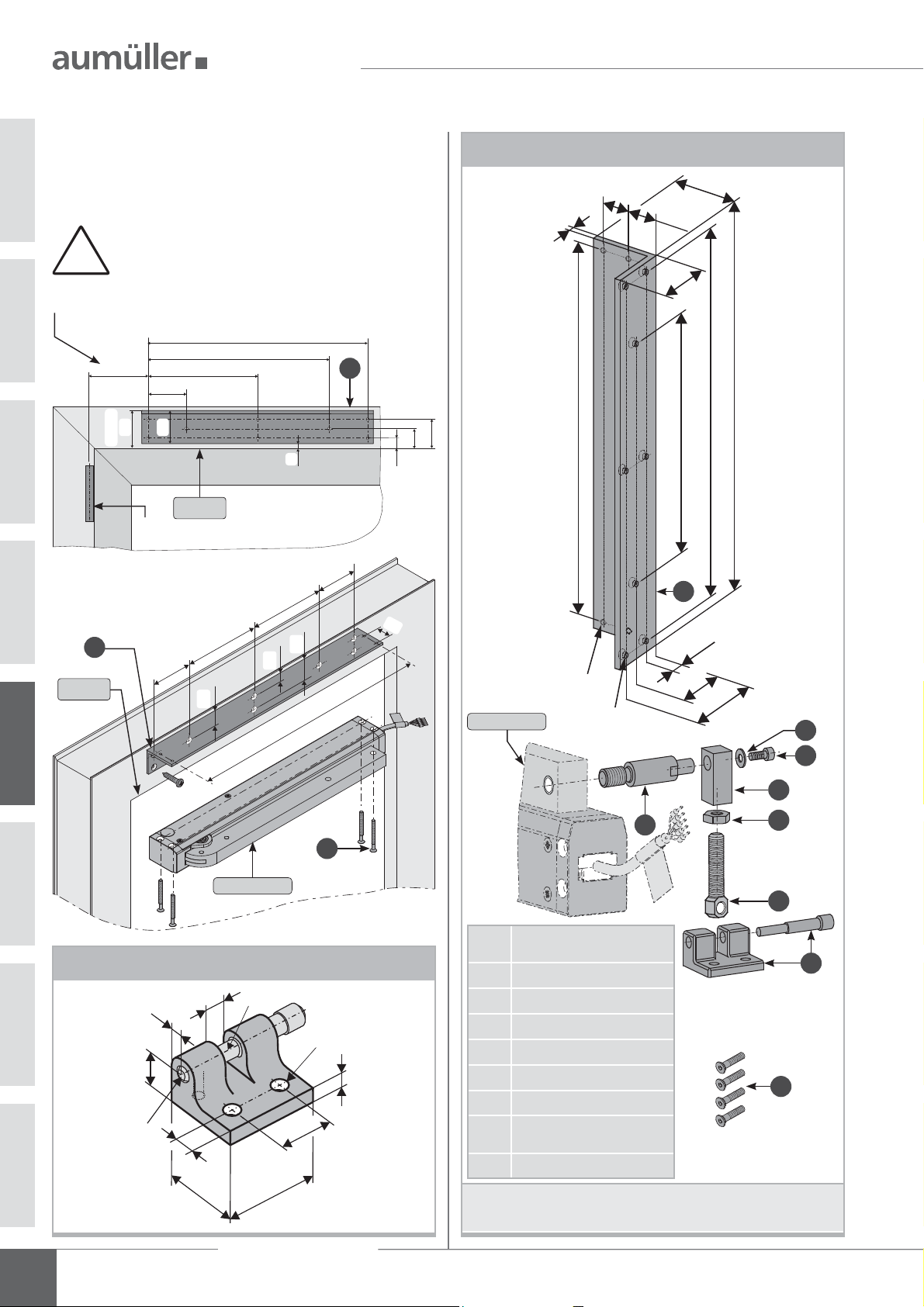 aumüller