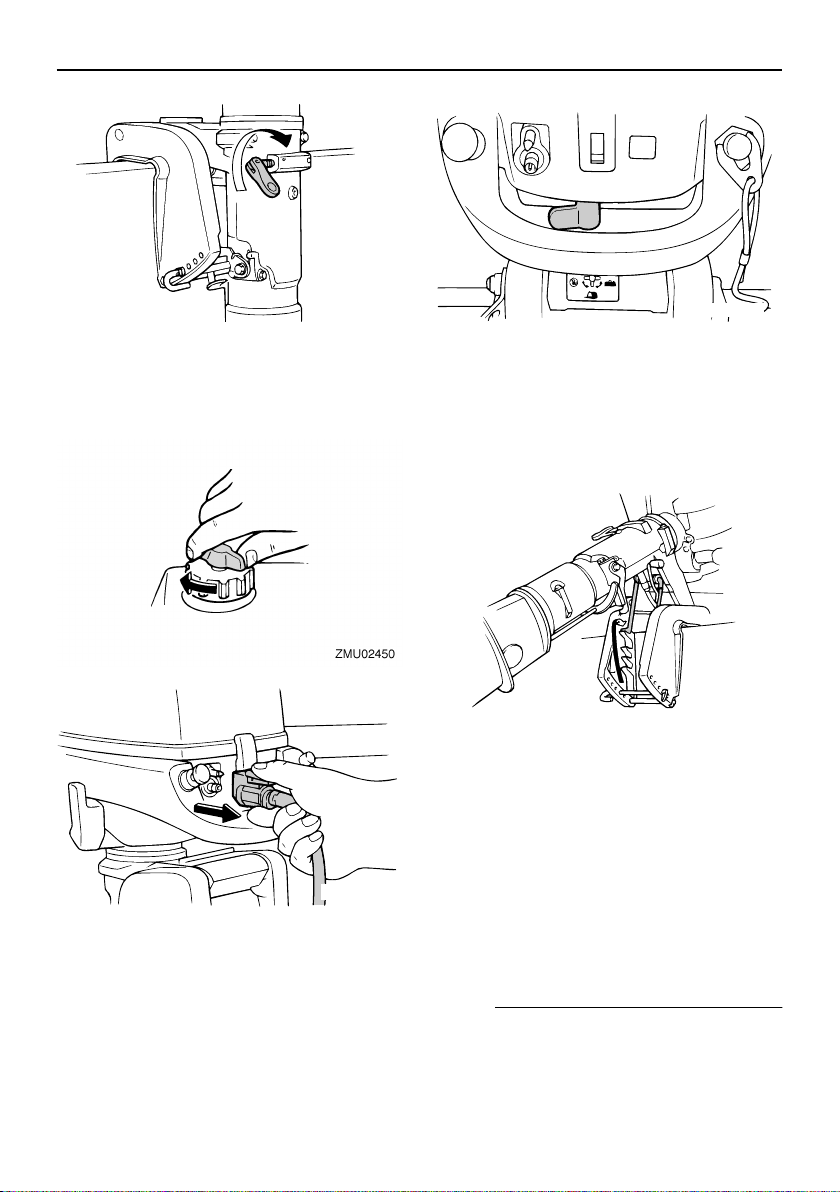 ZMU02450