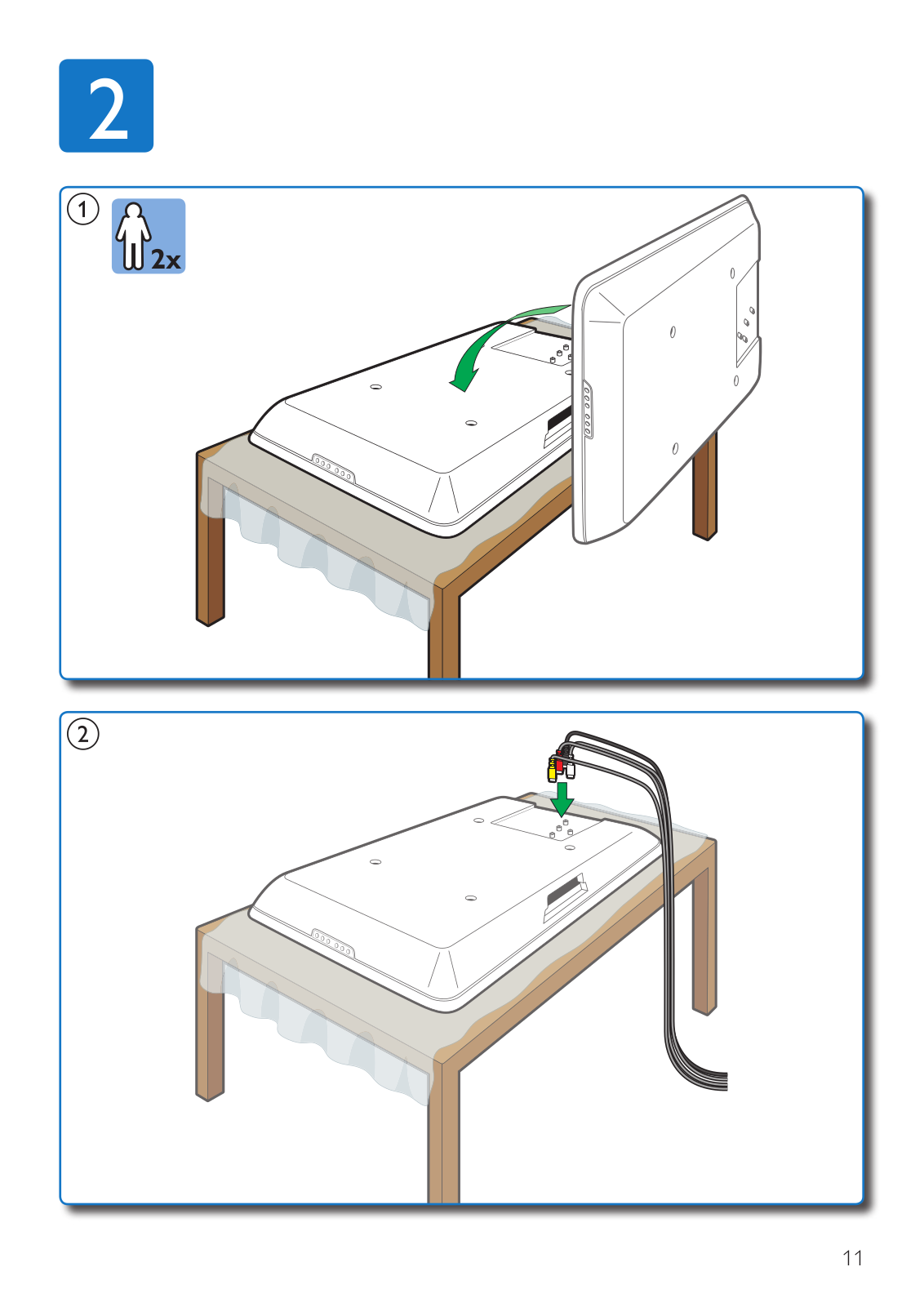 2

1

2x

2

11