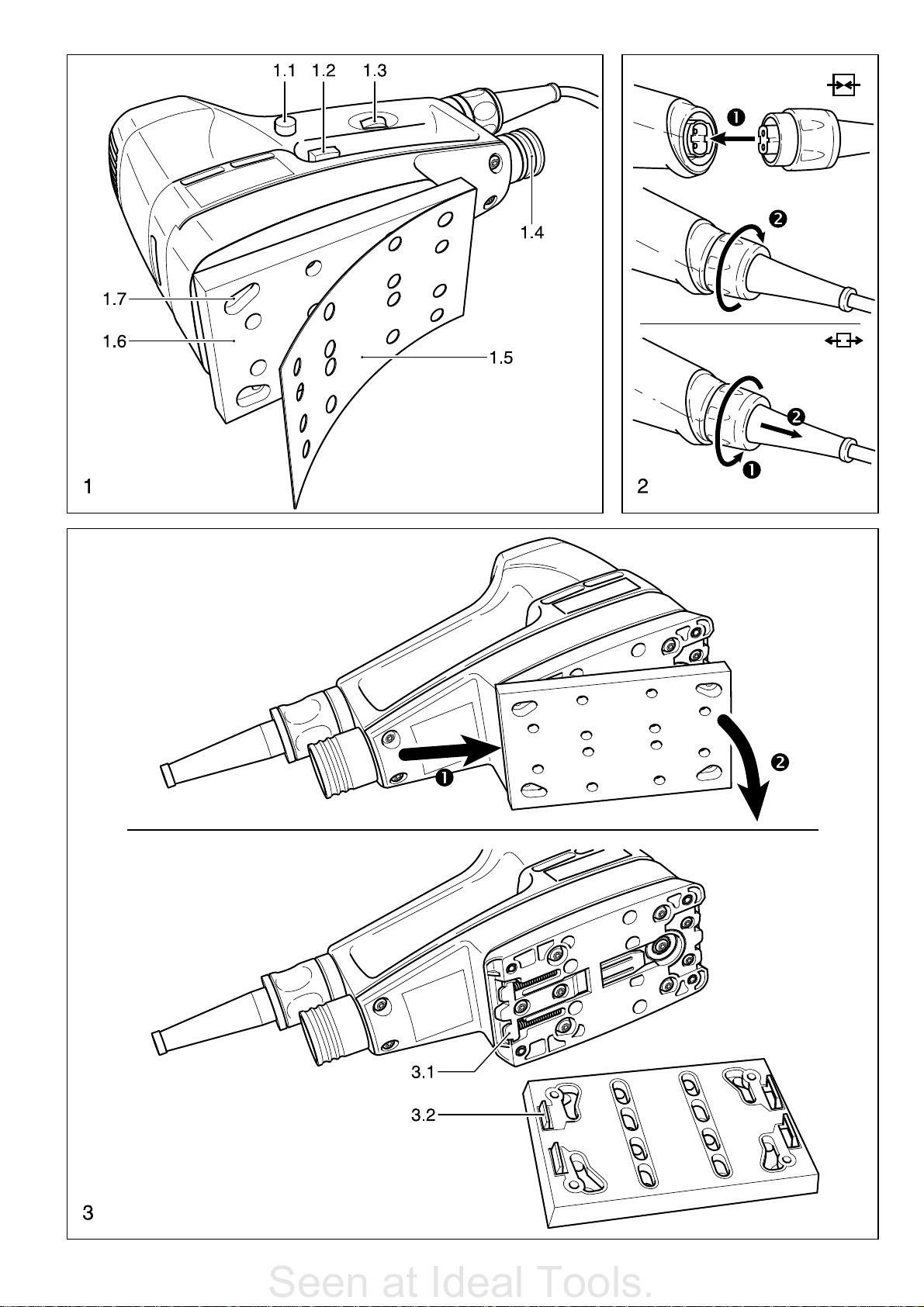 1.1 1.2 1.3

1.4

1.7

1.6

1.5

1

❶

❷

❷

❶

2

❶

❷

3.1

3.2

3

Seen at Ideal Tools.