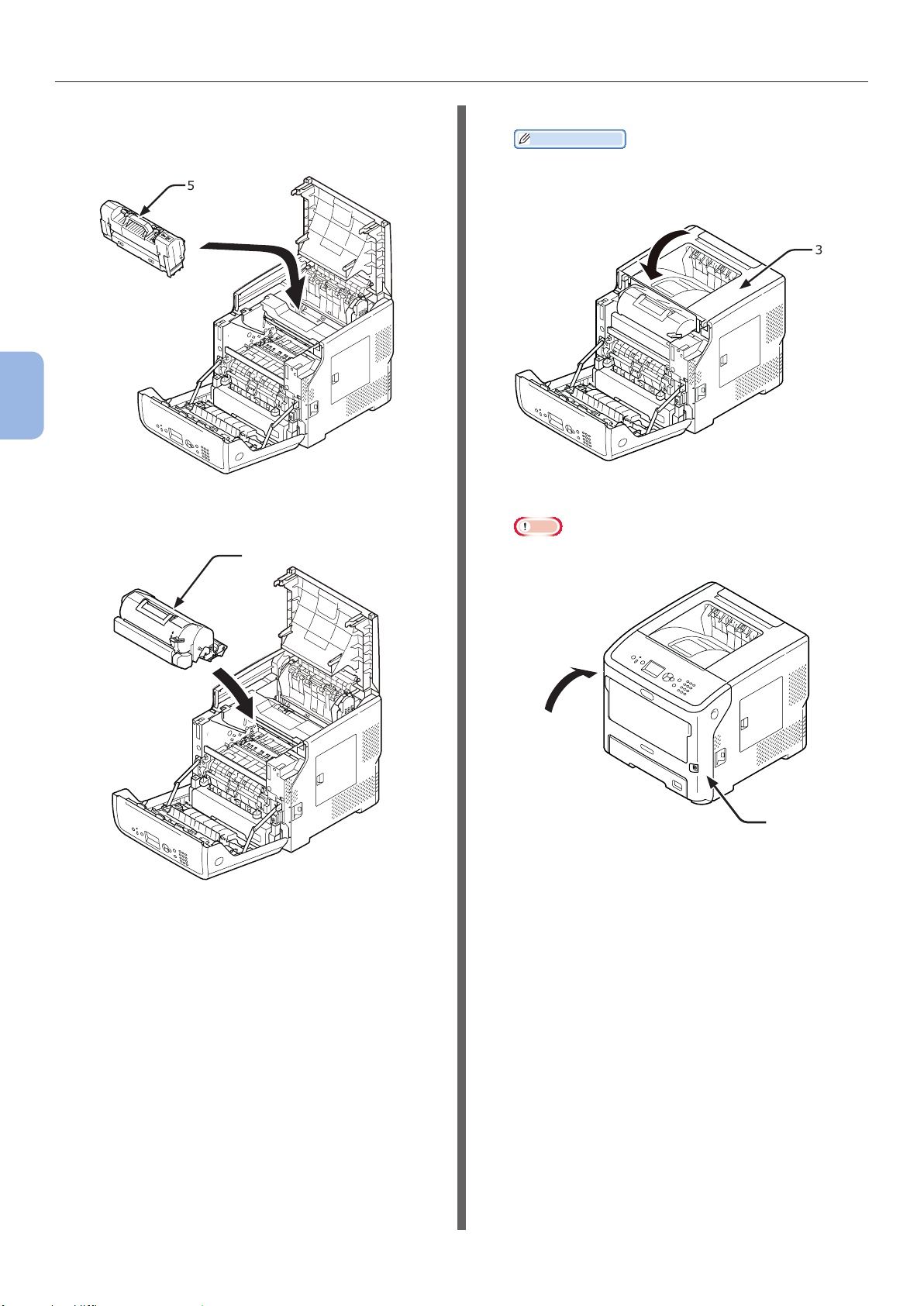 5

3