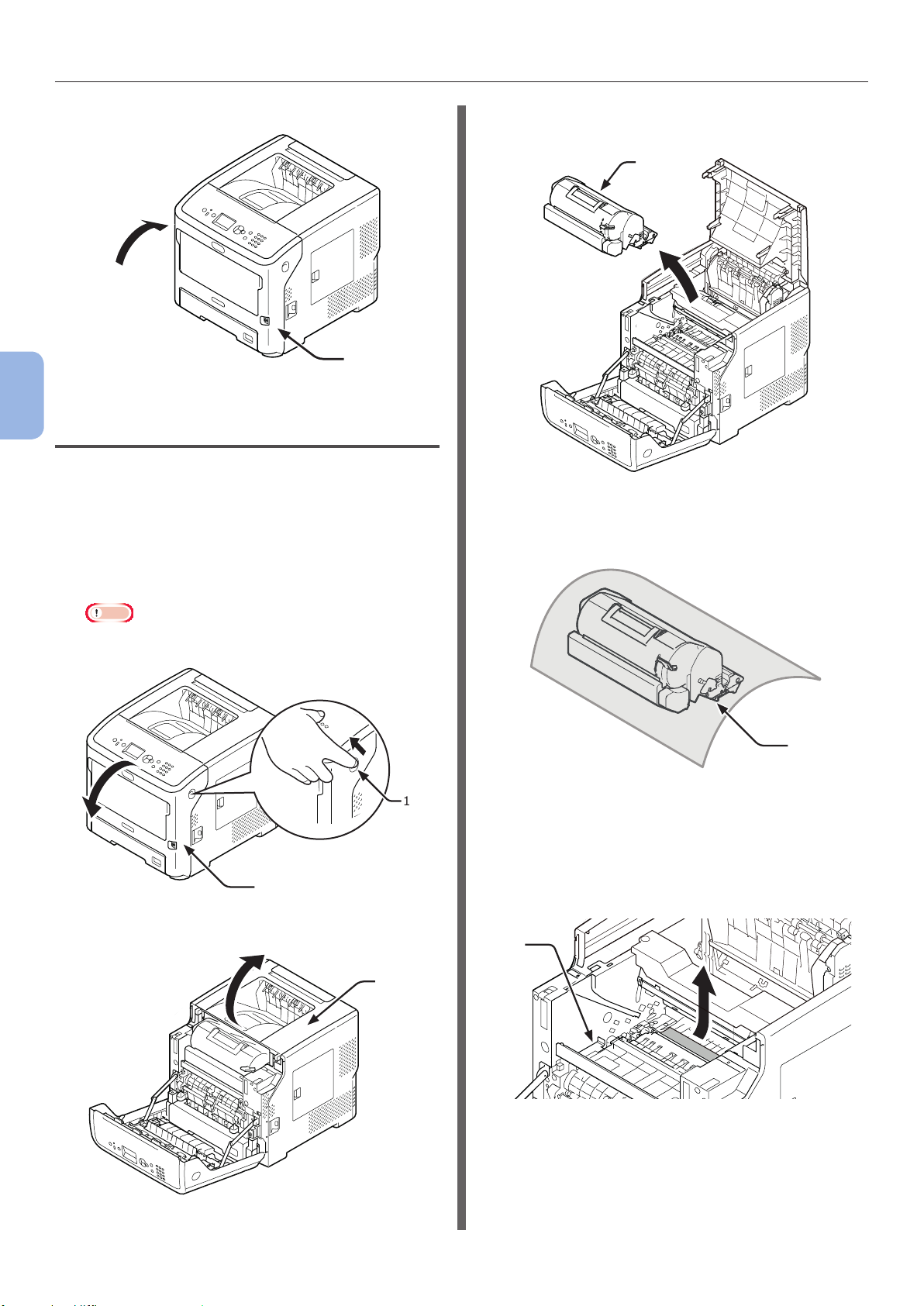 1