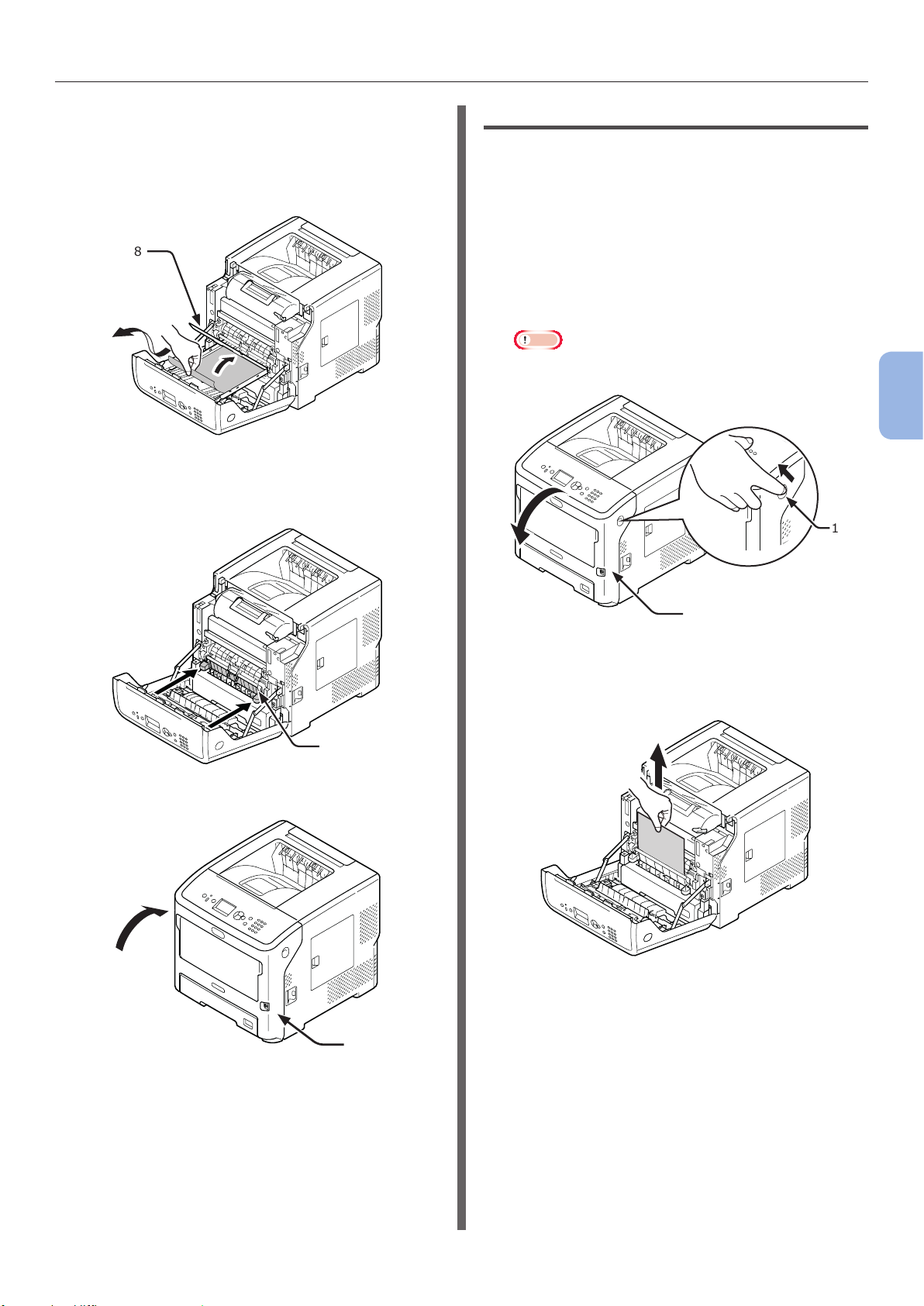 8

1