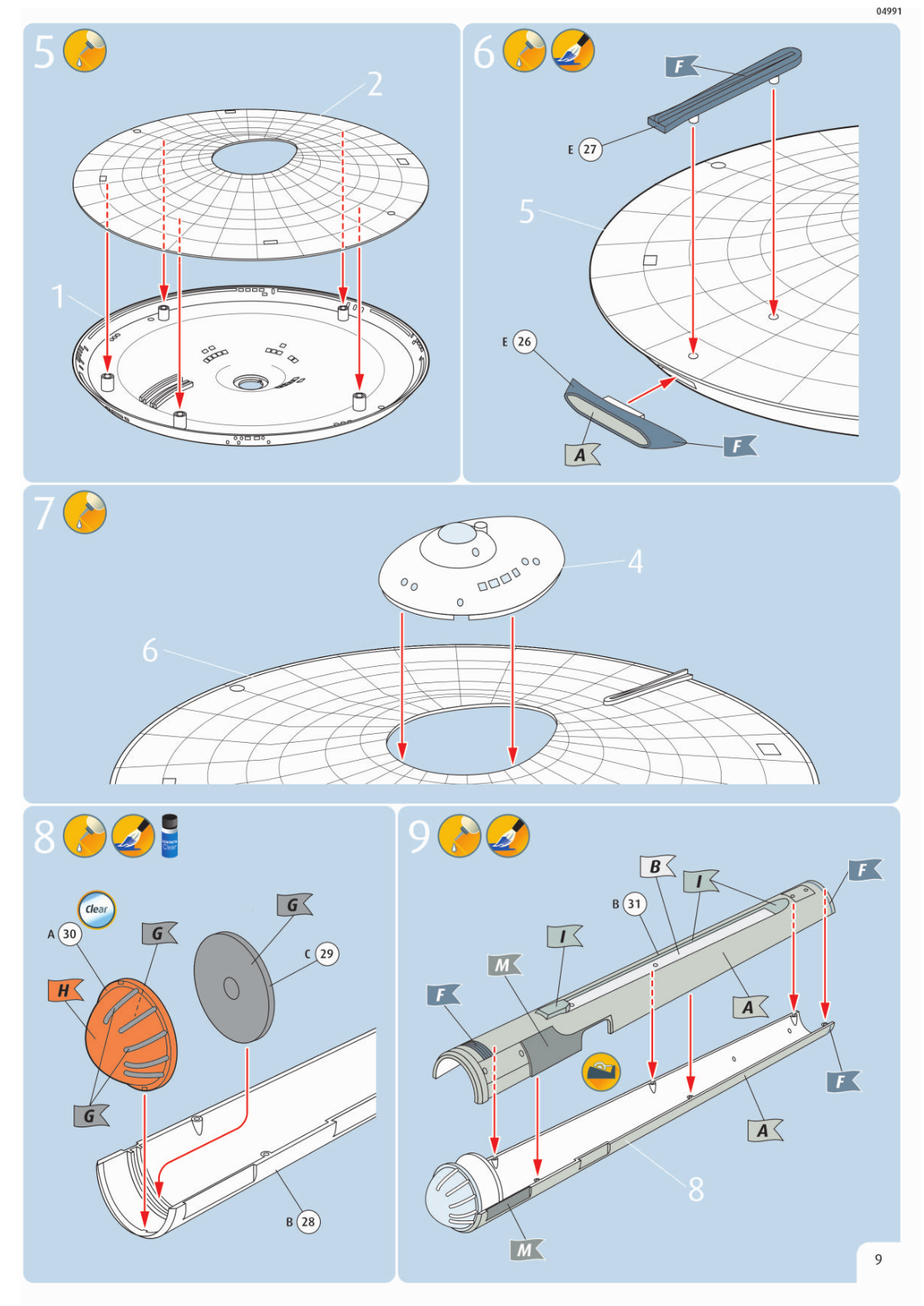 04991

5

2

1

6

F

E 27

5

E 26

A

F

7

4

6

8

Clear

Clear

A 30

G

G

C 29

H

G

B 28

9

B

I

F

B 31

I

M

F

A

F

A

8

M

9