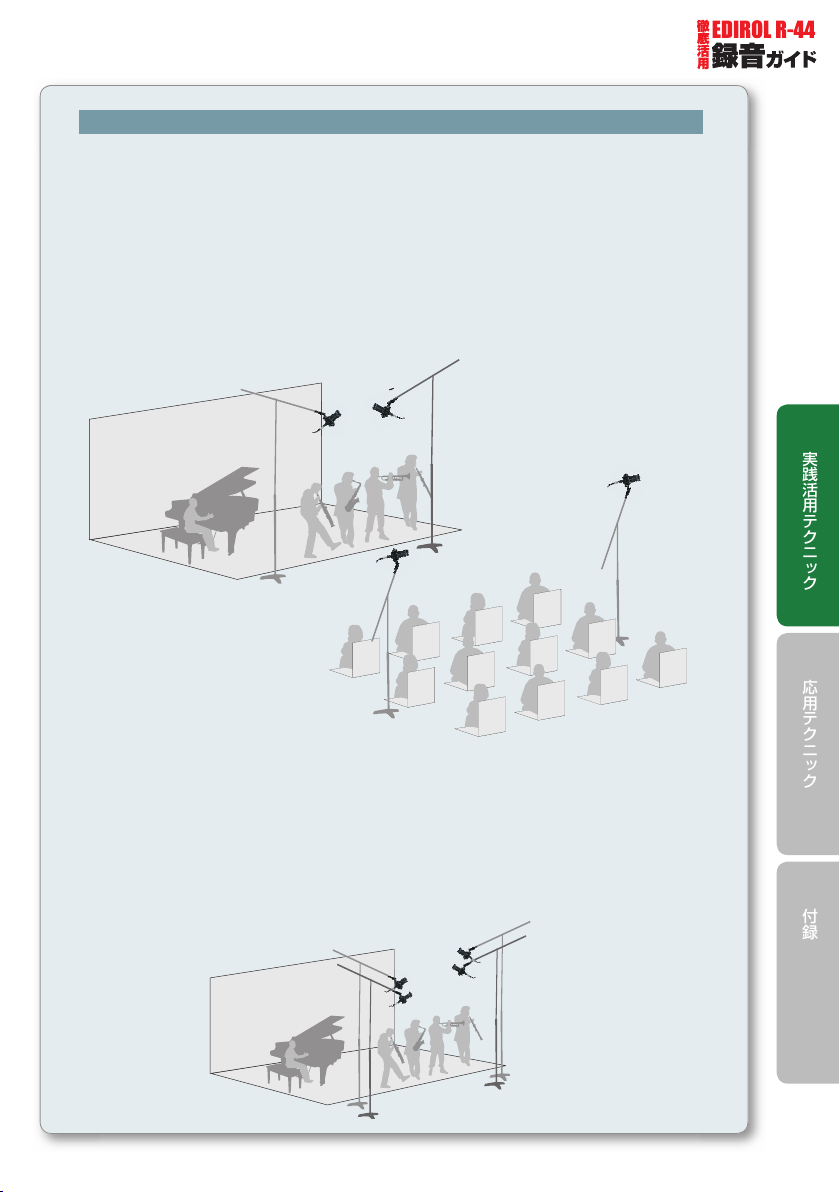 徹底活用 EDIROL R-44 録音ガイド

実践活用テクニック

応用テクニック

付録