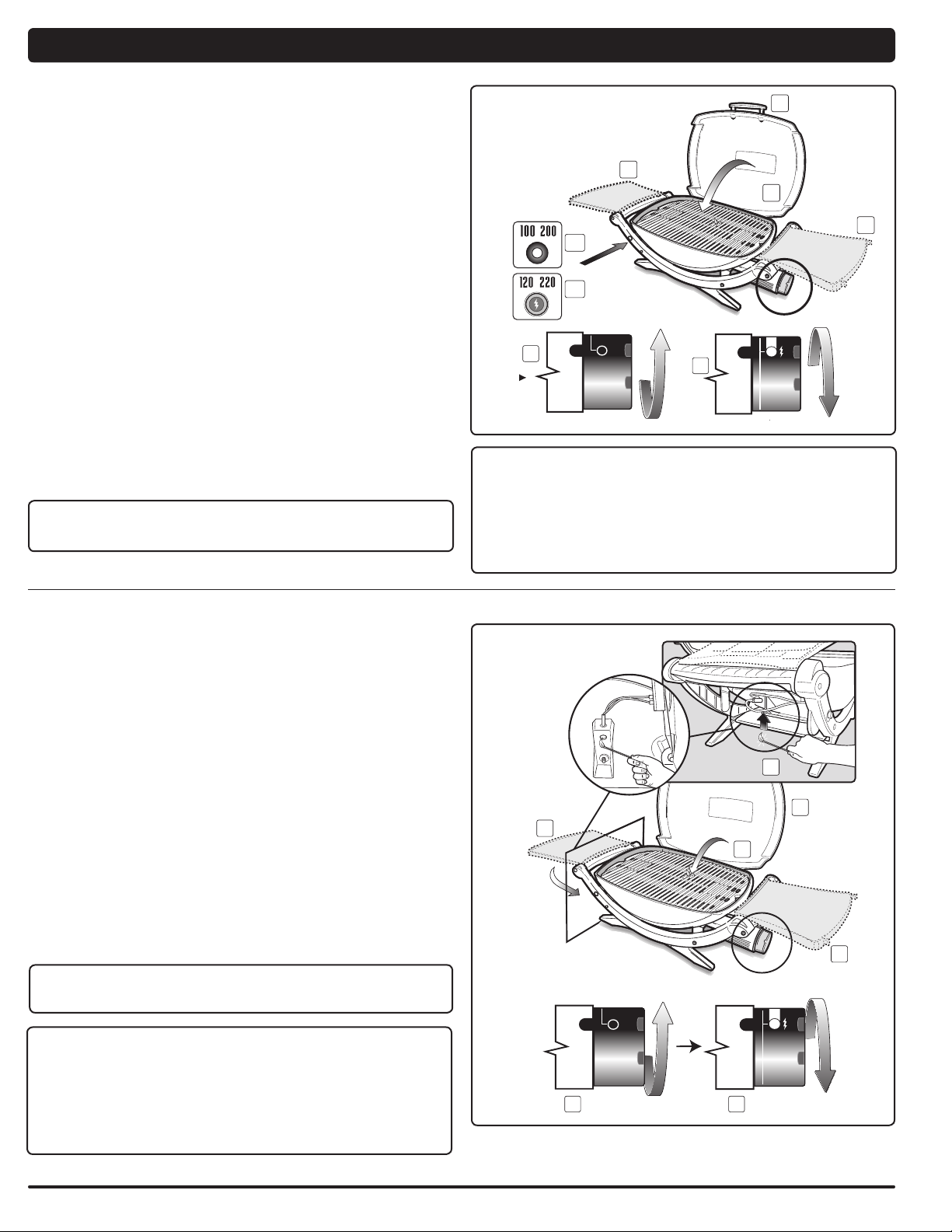 100 200

120 220