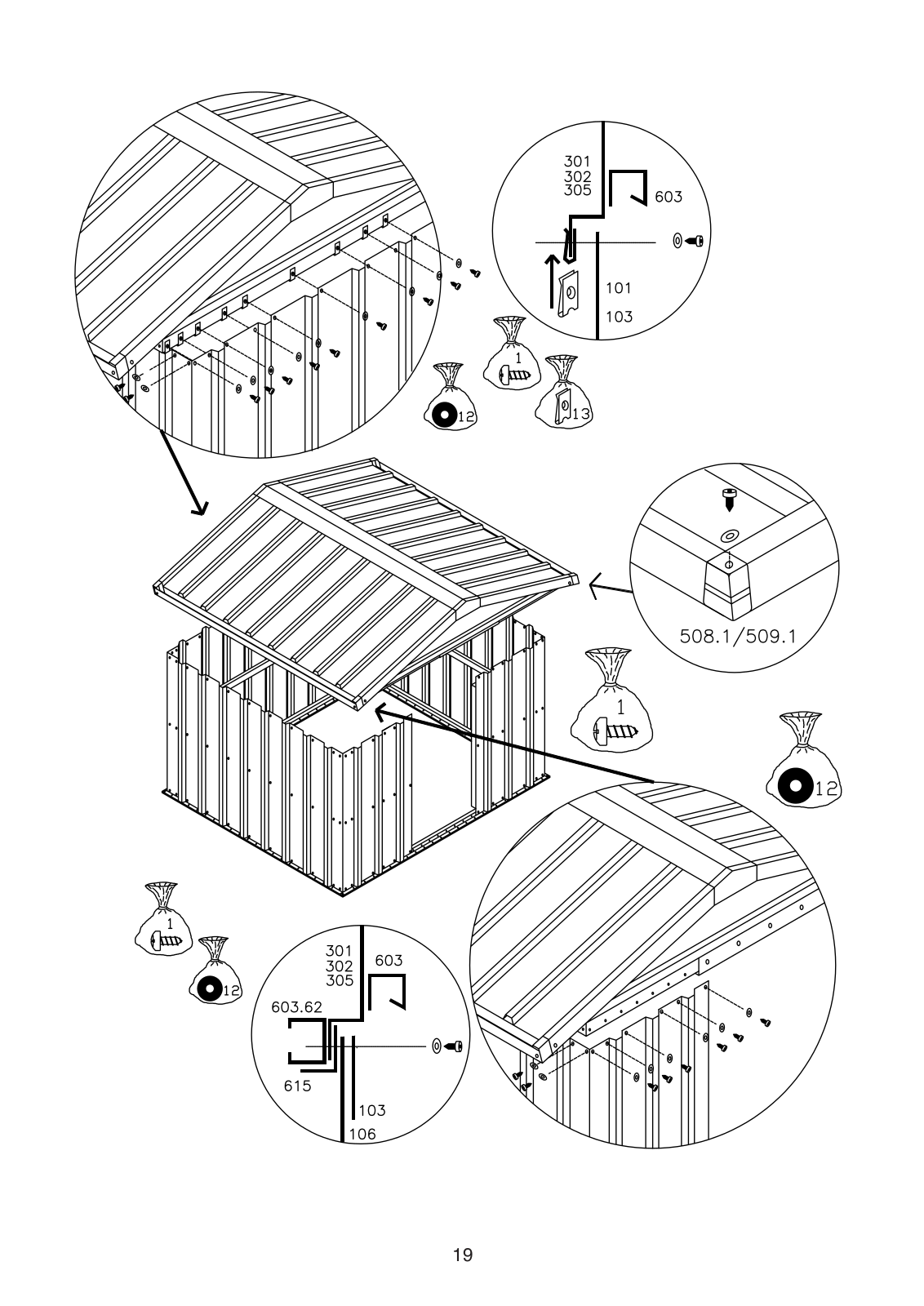 301
302
305
603
101
103
1
12
13
508.1/509.1
1
12
1
12
301
302
305
603
603.62
615
103
106
19