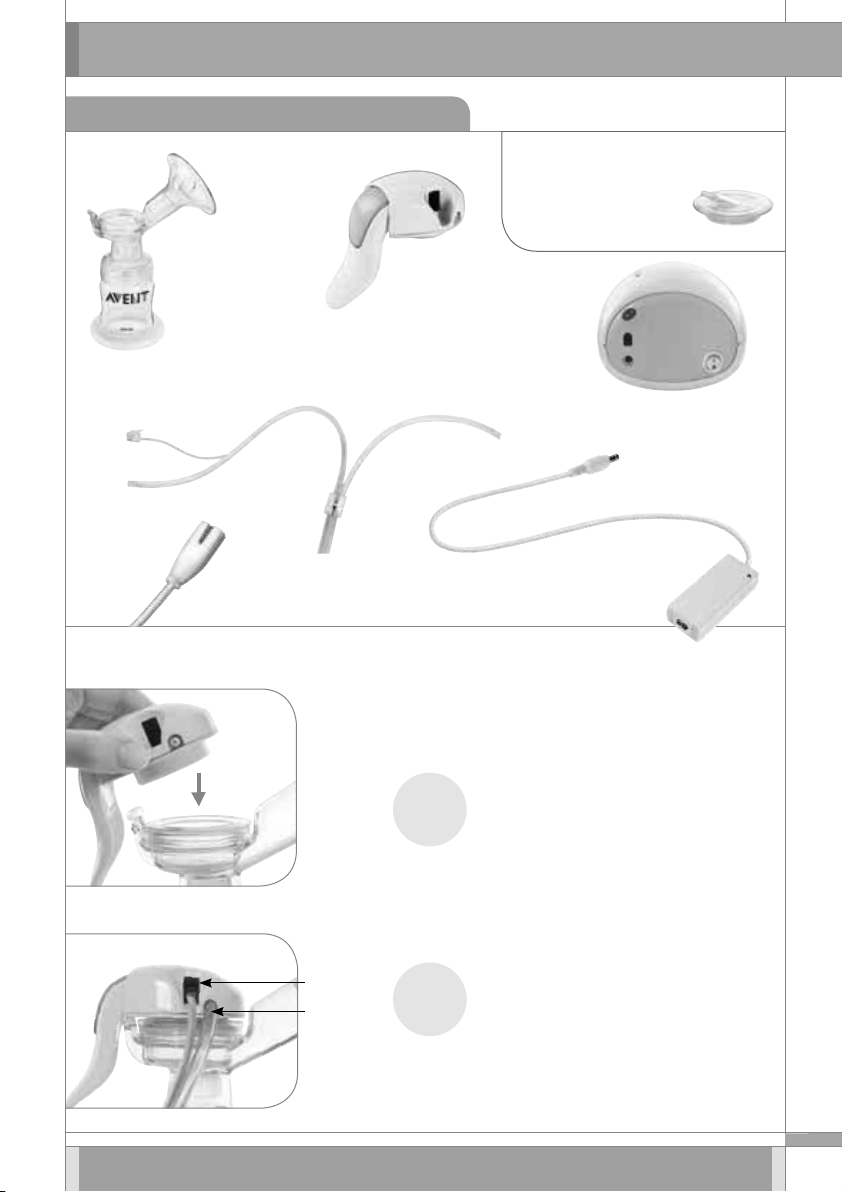 AVENT