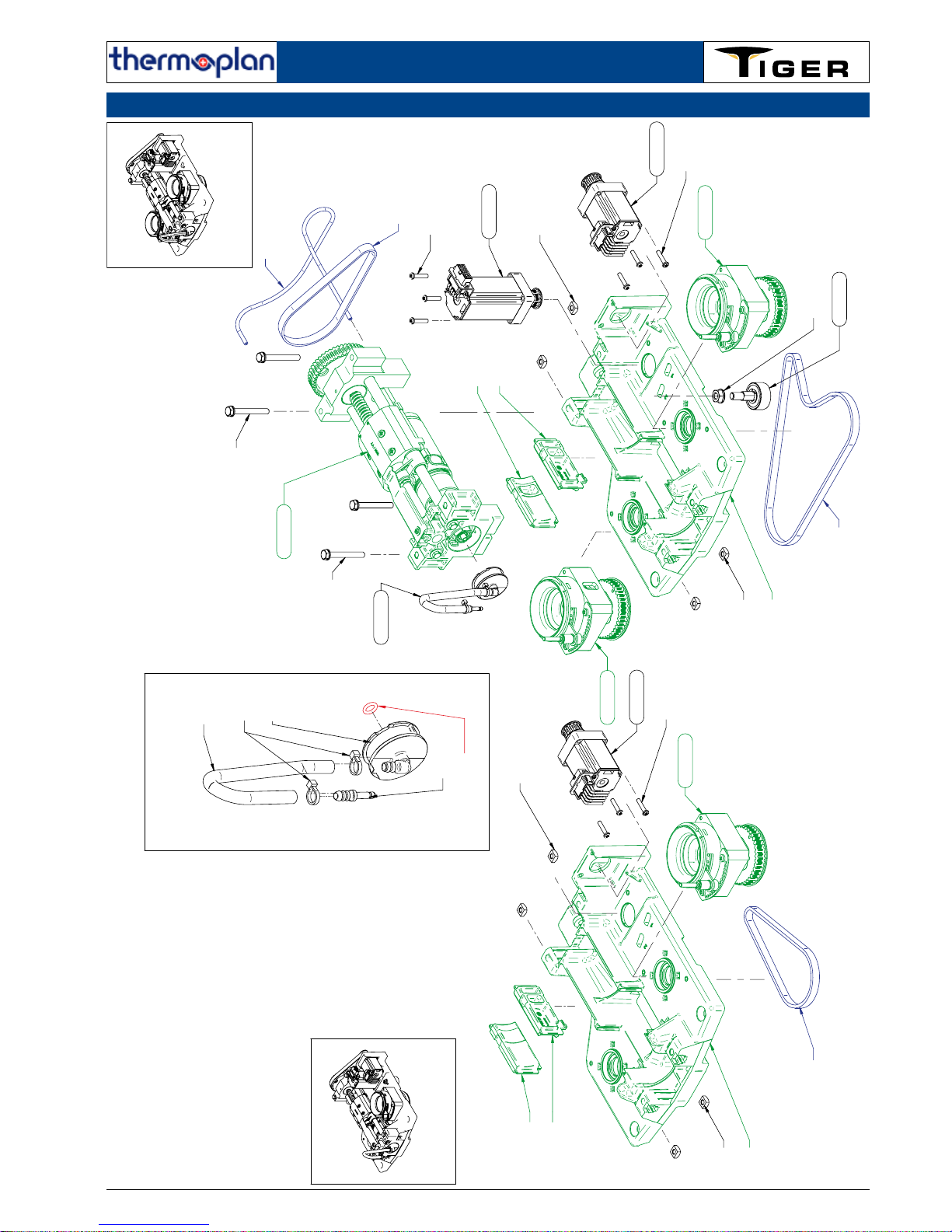 thermoplan

TIGER