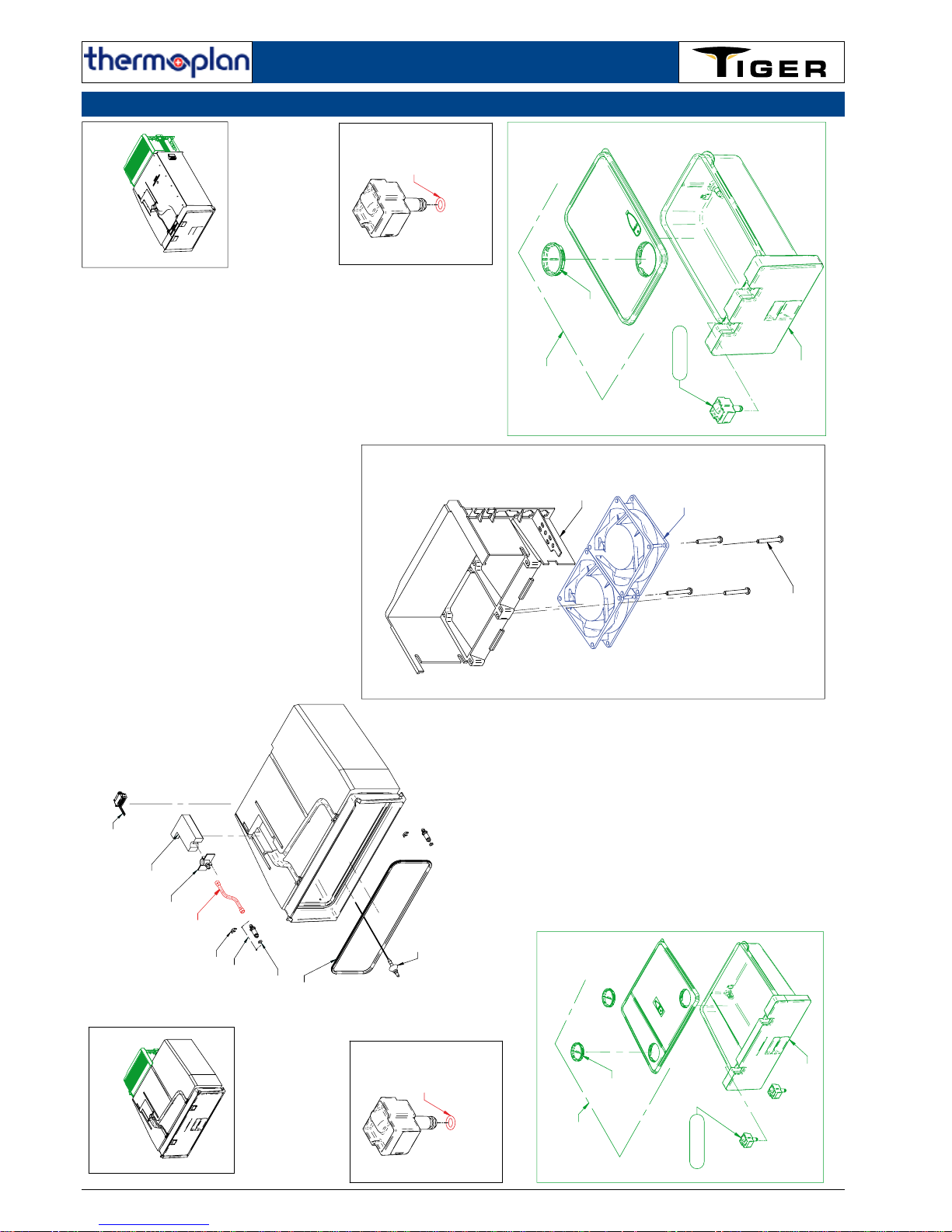 thermoplan

TIGER