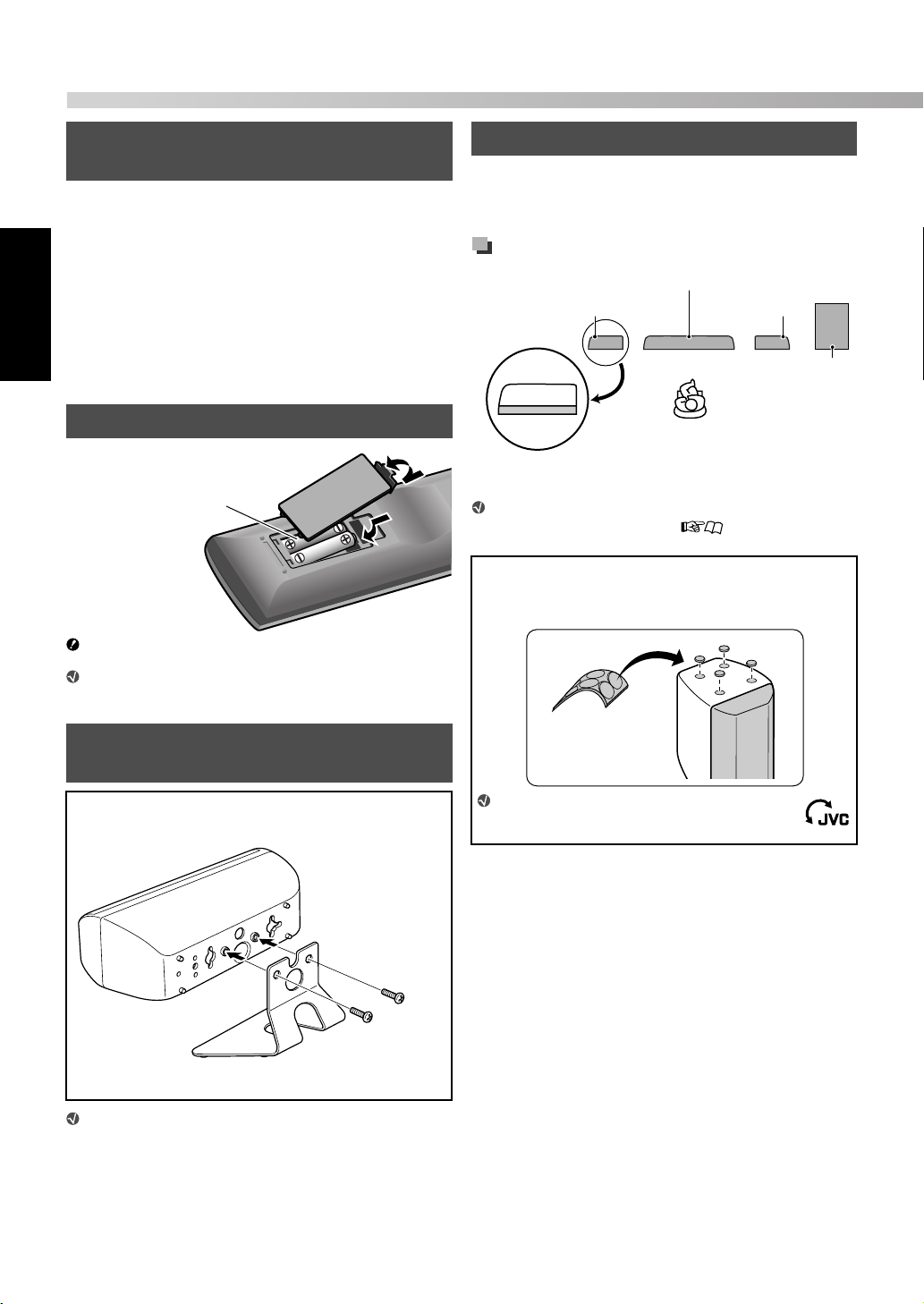 JVC