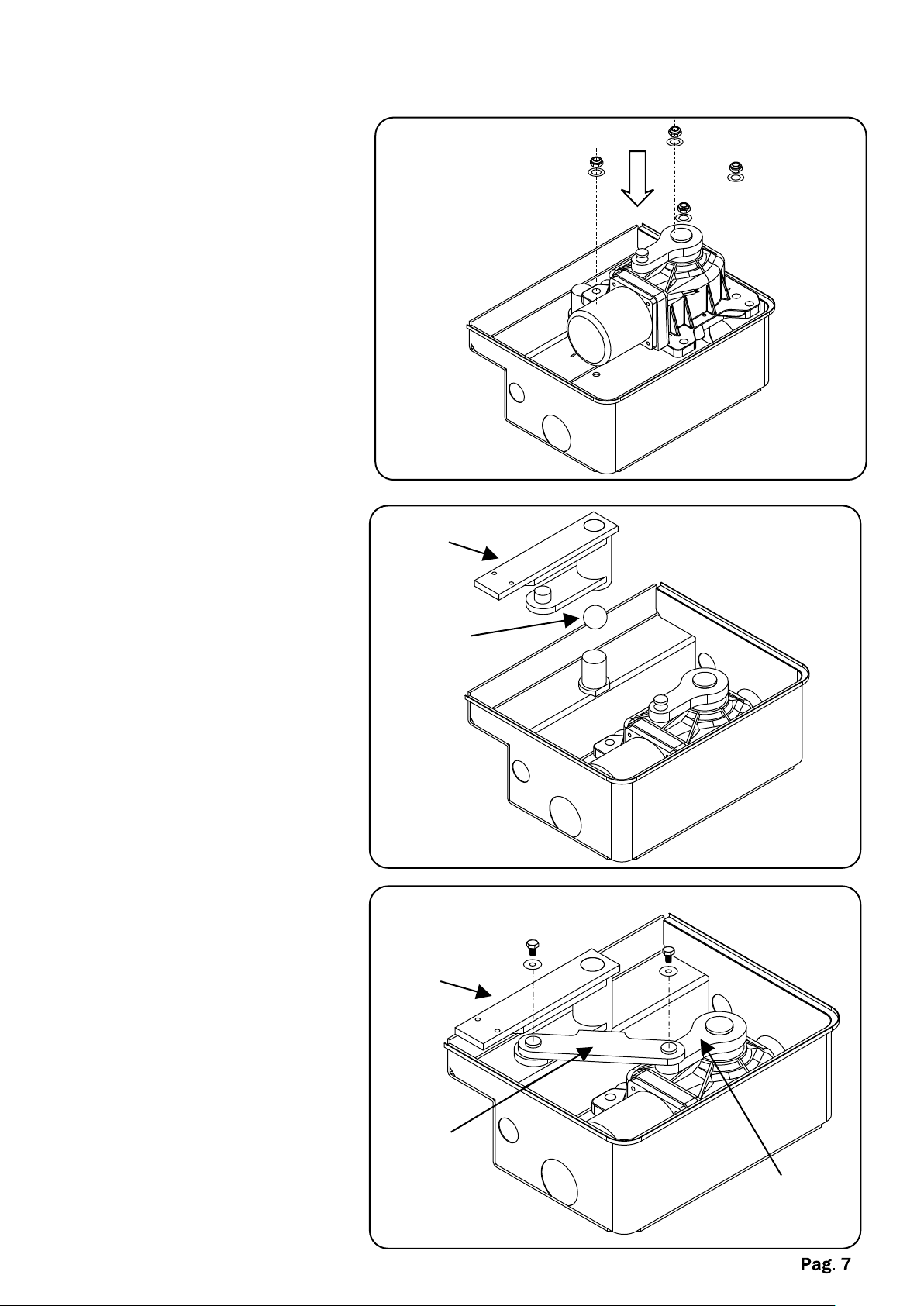 Pag. 7