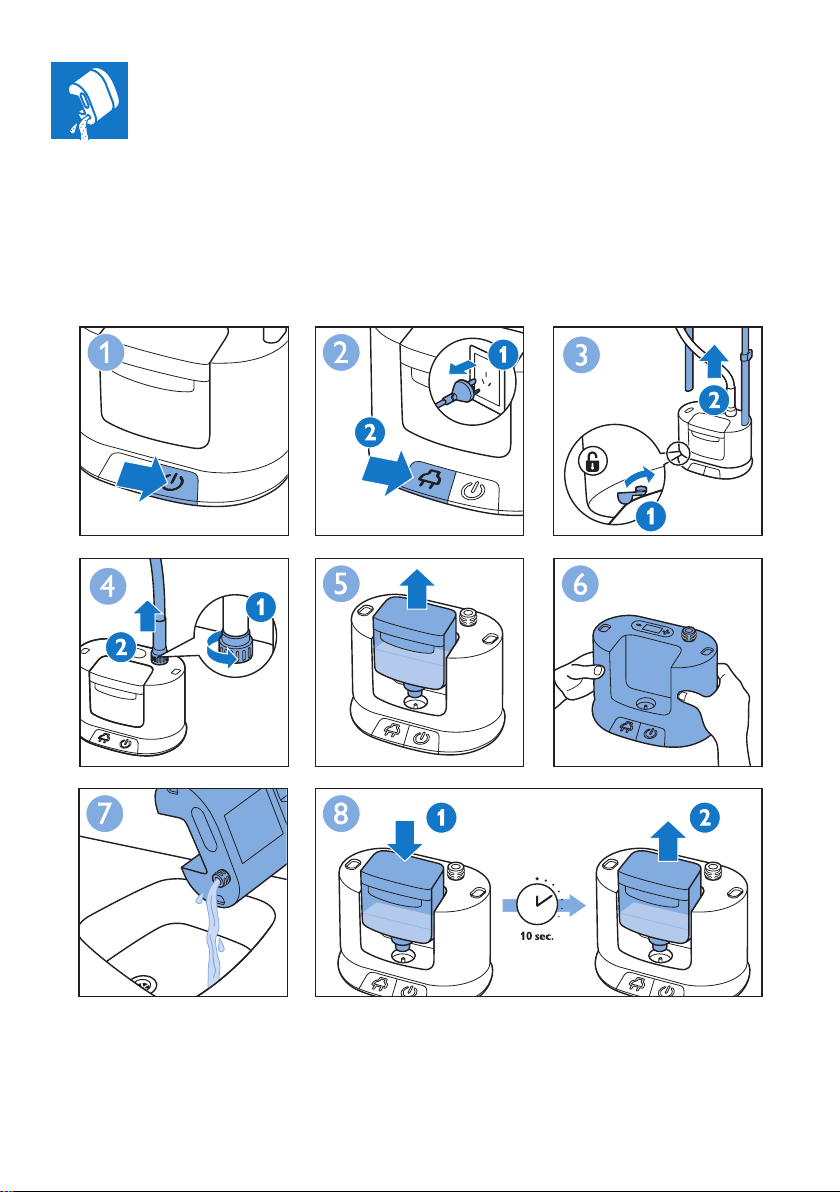 1

2
1
2

3
2
1

4
1
2

5

6

7

8
1
10 sec.
2