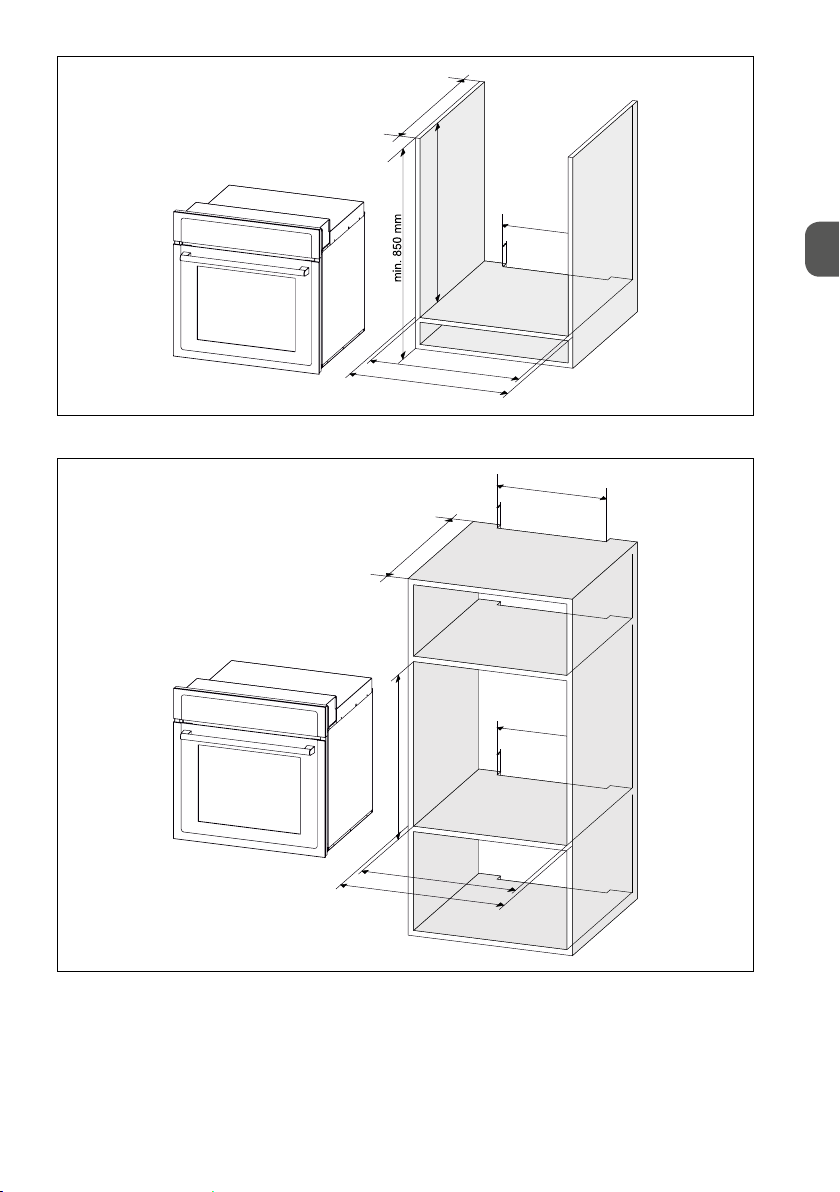 min. 850 mm