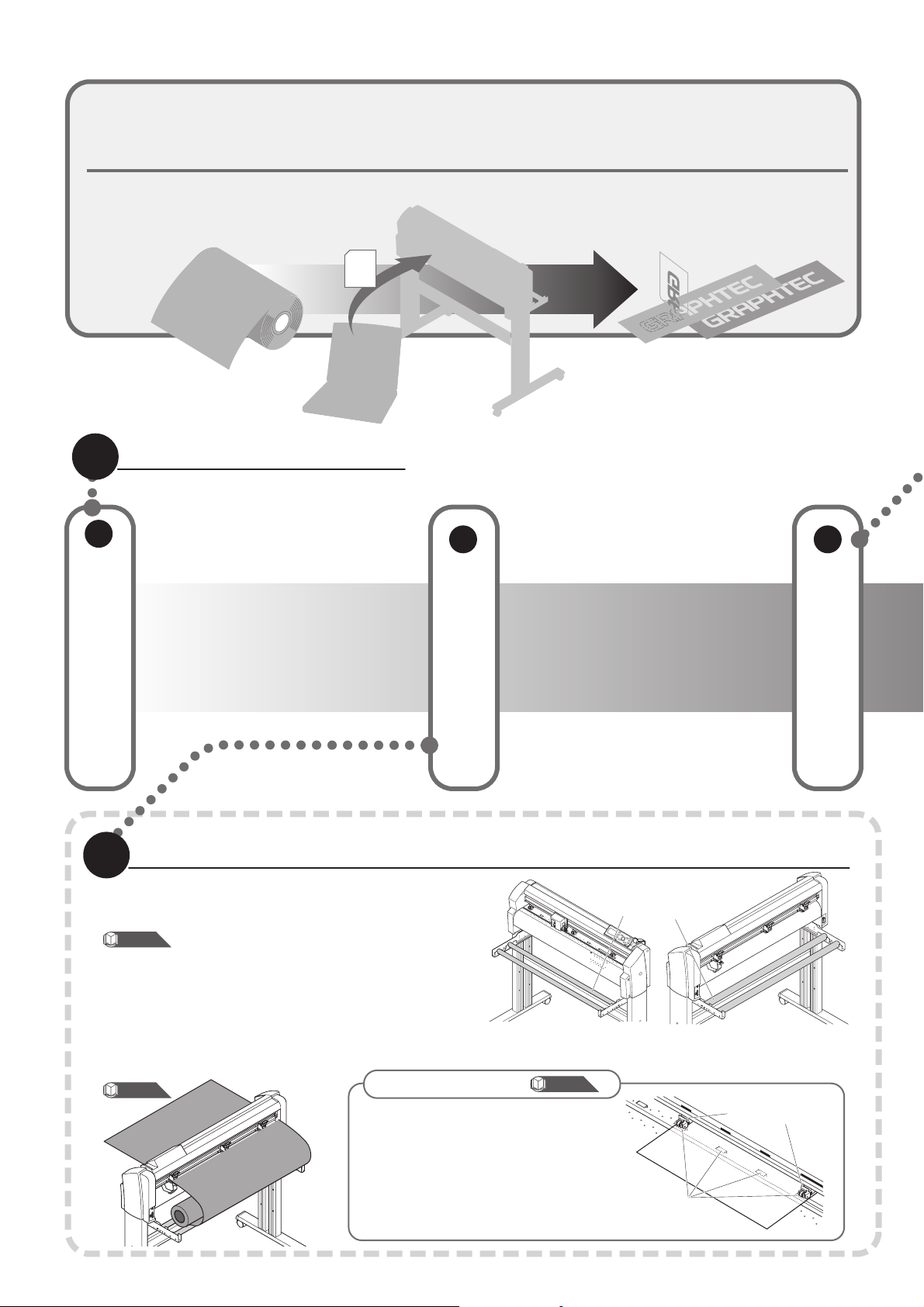 GRAPHTEC
GRAPHTEC