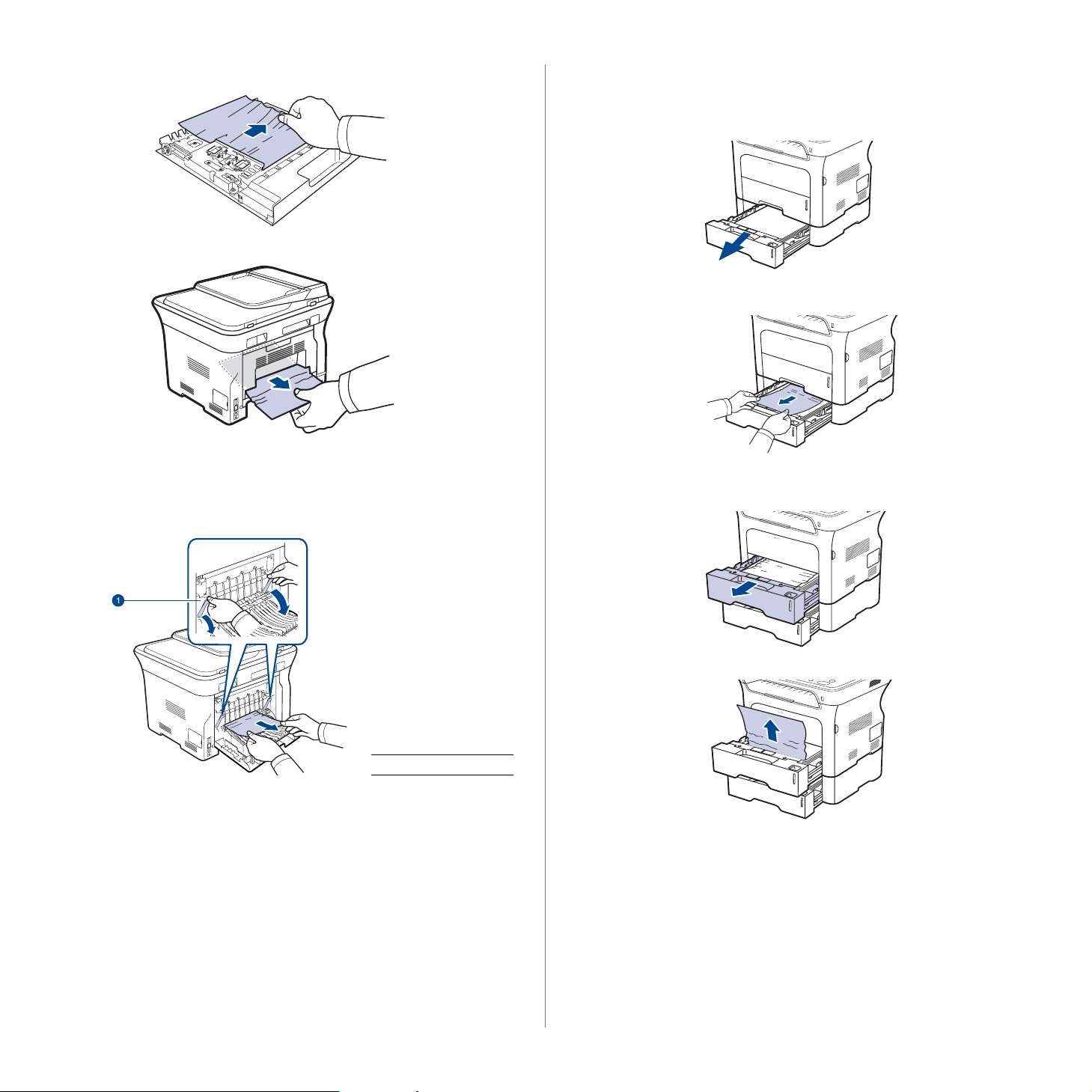 1