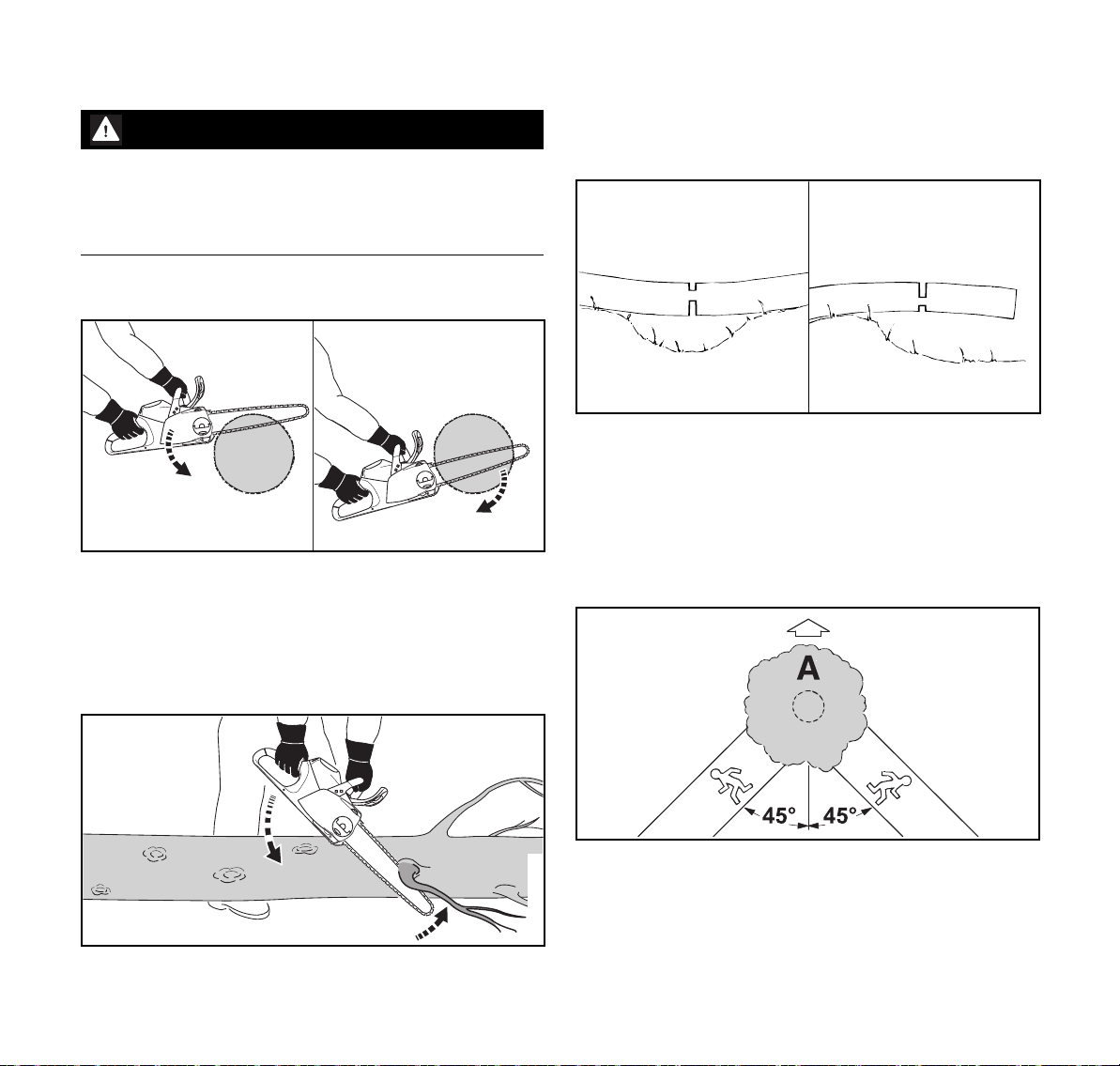 A

45°

45°