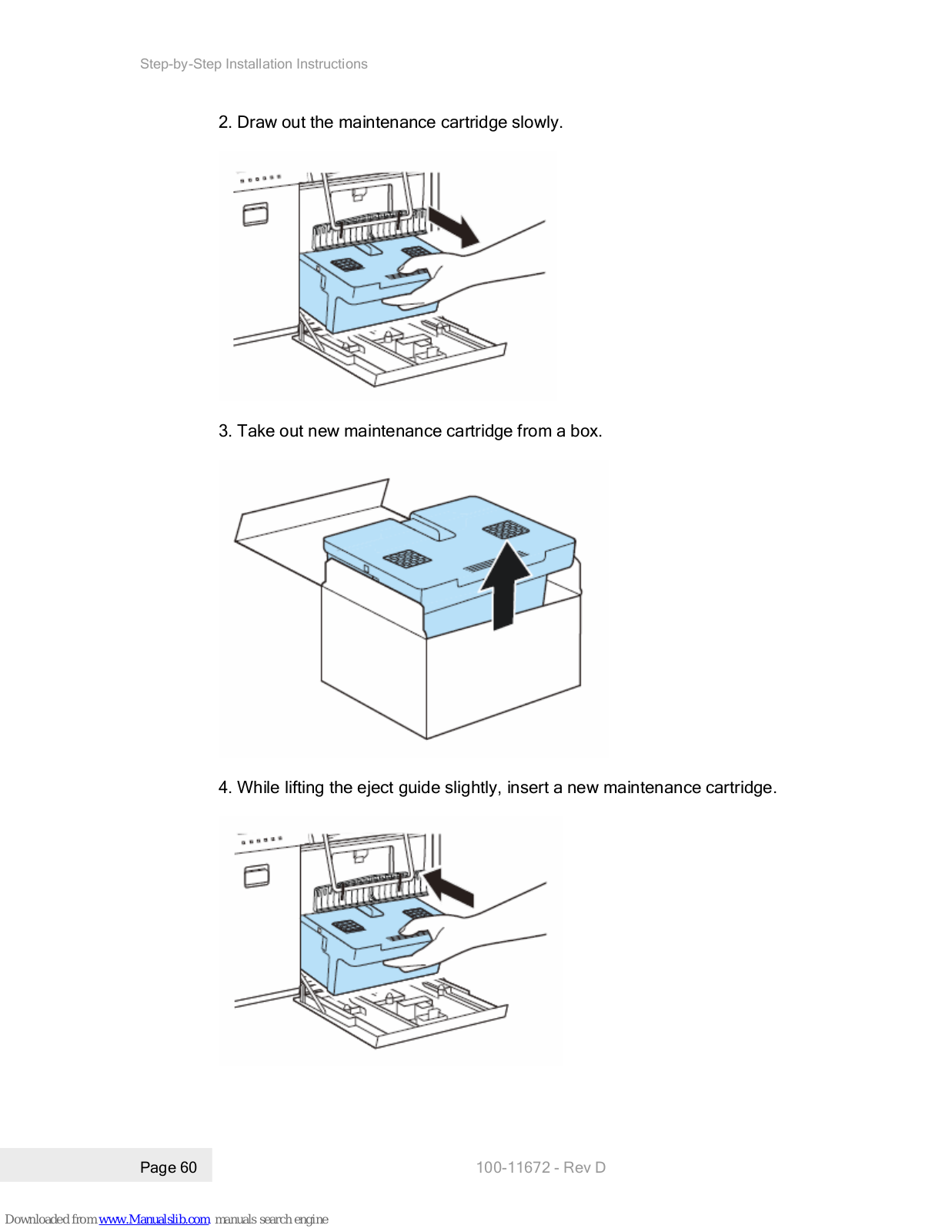 Step-by-Step Installation Instructions

2. Draw out the maintenance cartridge slowly.

3. Take out new maintenance cartridge from a box.

4. While lifting the eject guide slightly, insert a new maintenance cartridge.

Page 60

100-11672 - Rev D

Downloaded from www.Manualslib.com manuals search engine