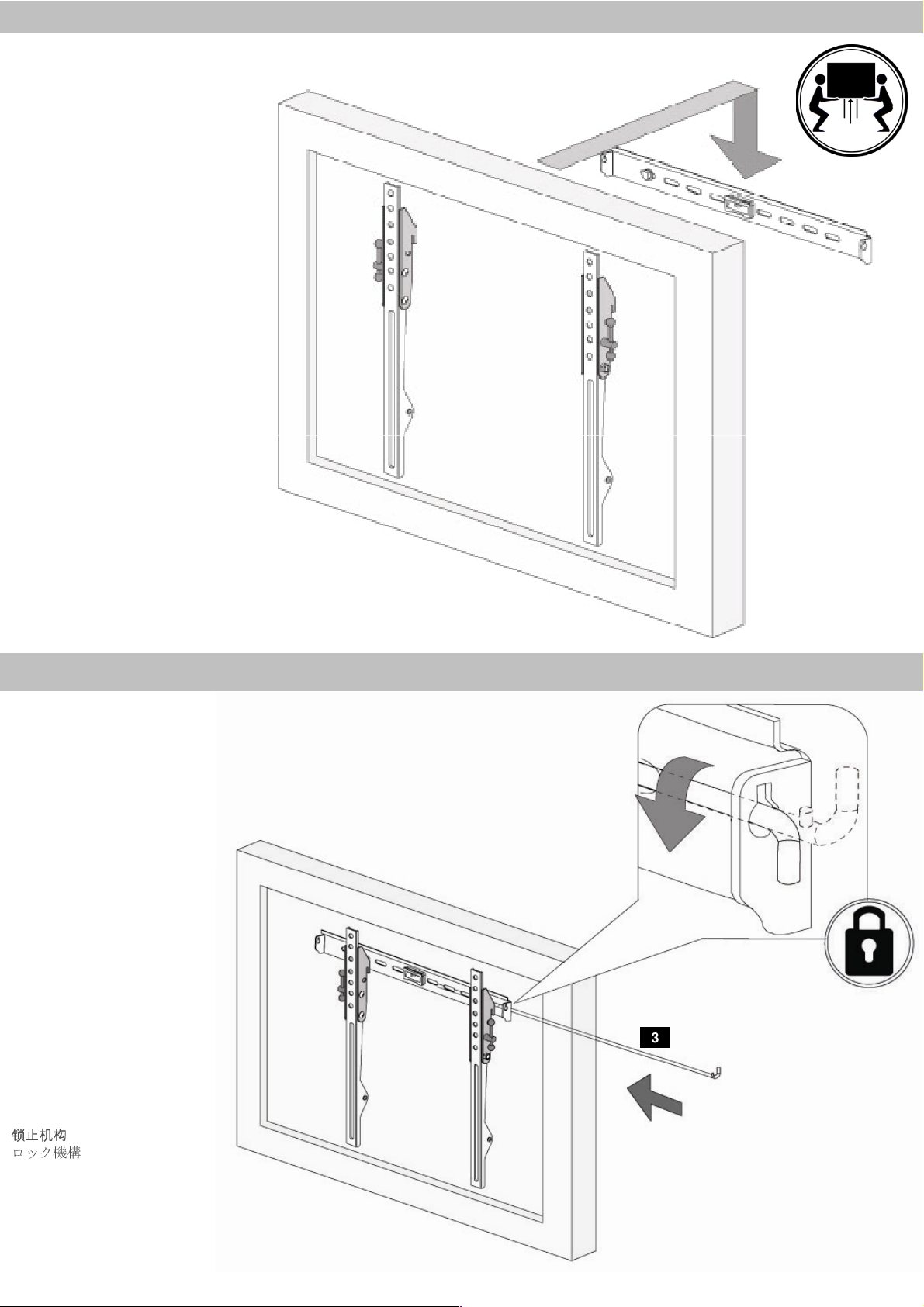 3

锁止机构
ロック機構