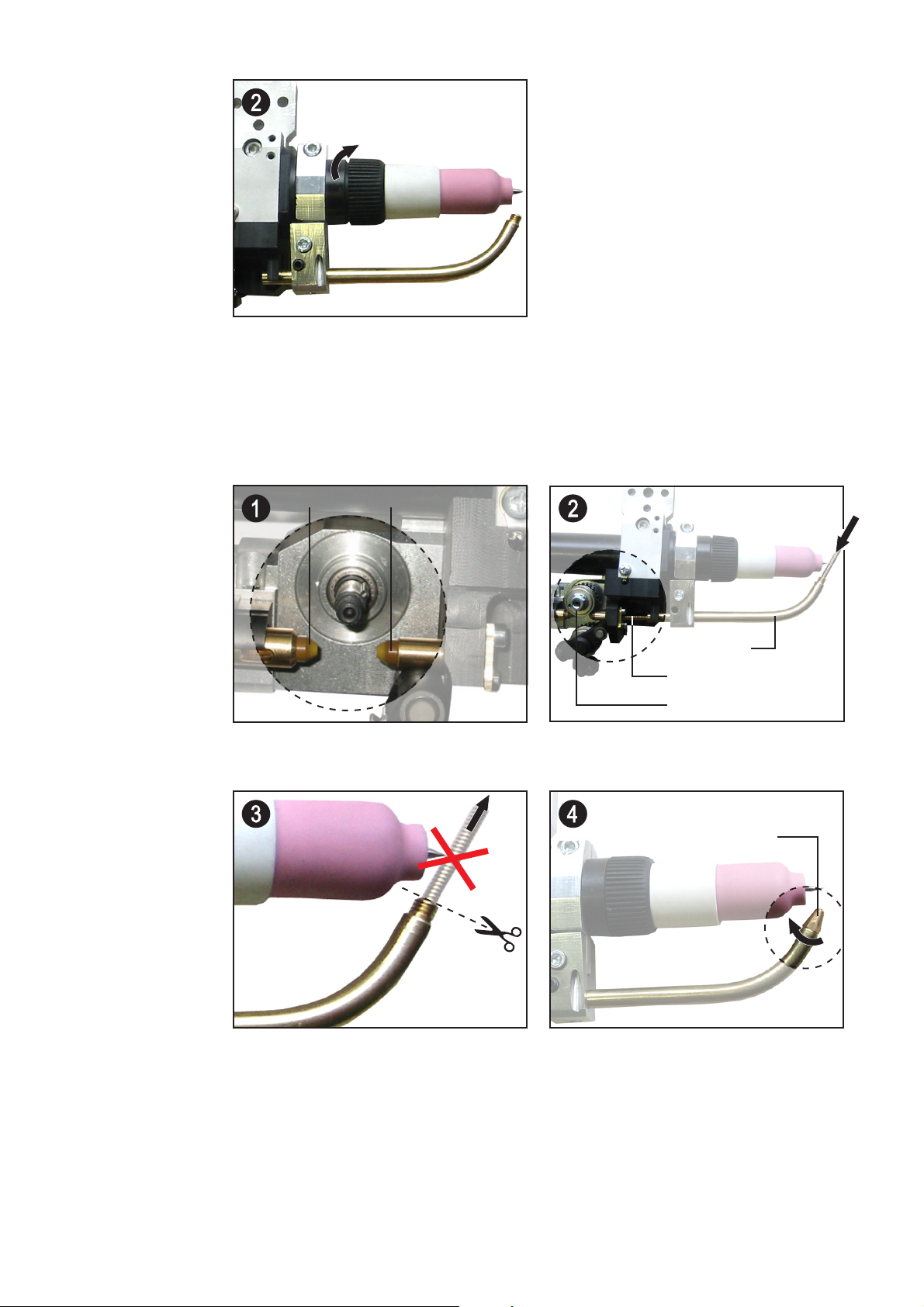 2

1

2

3

4