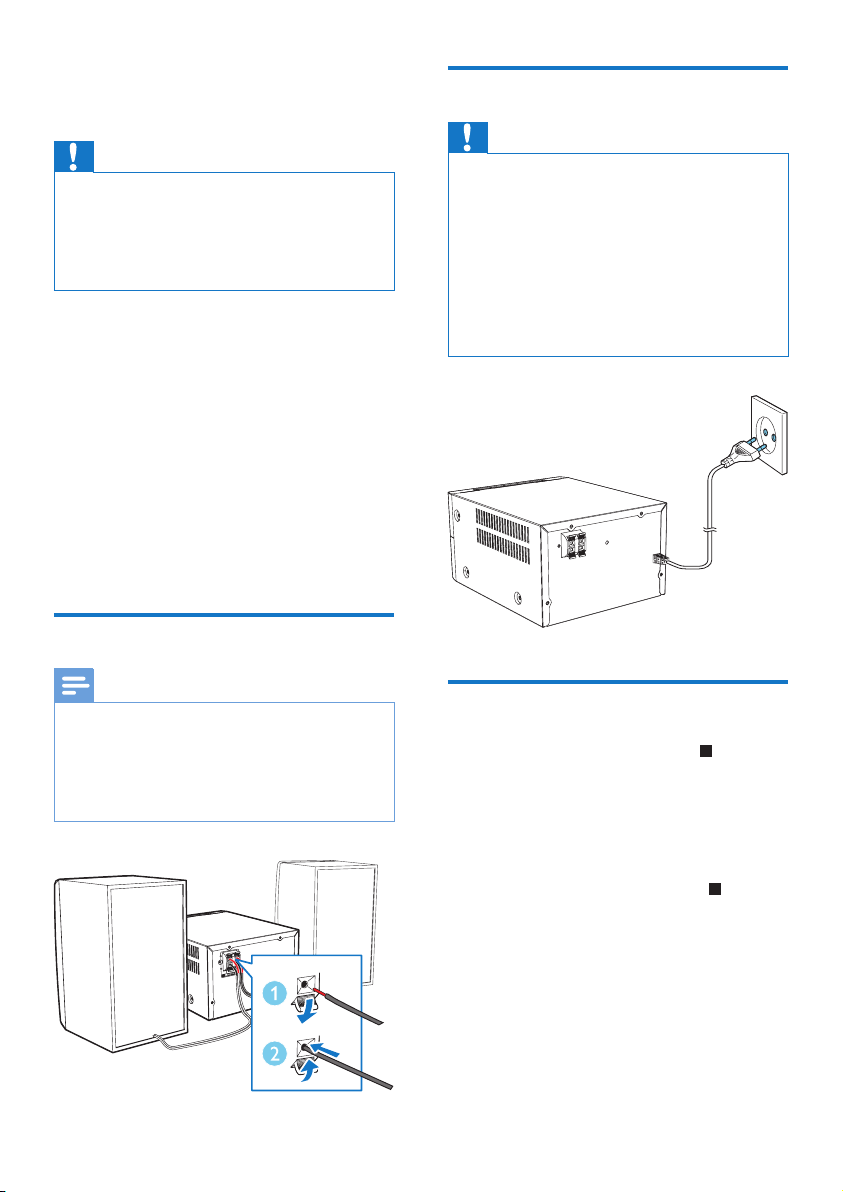 1
2