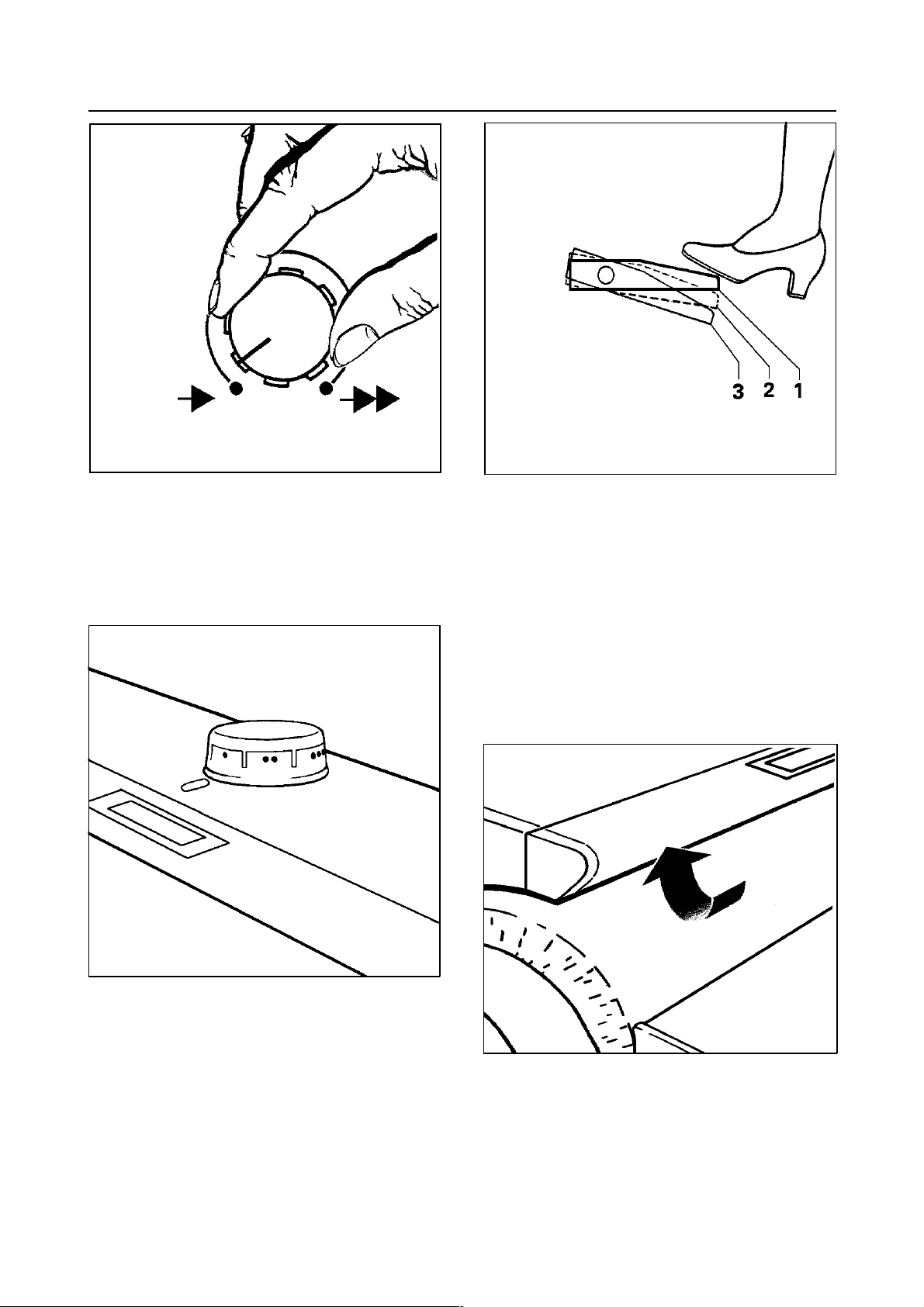 3 2 1