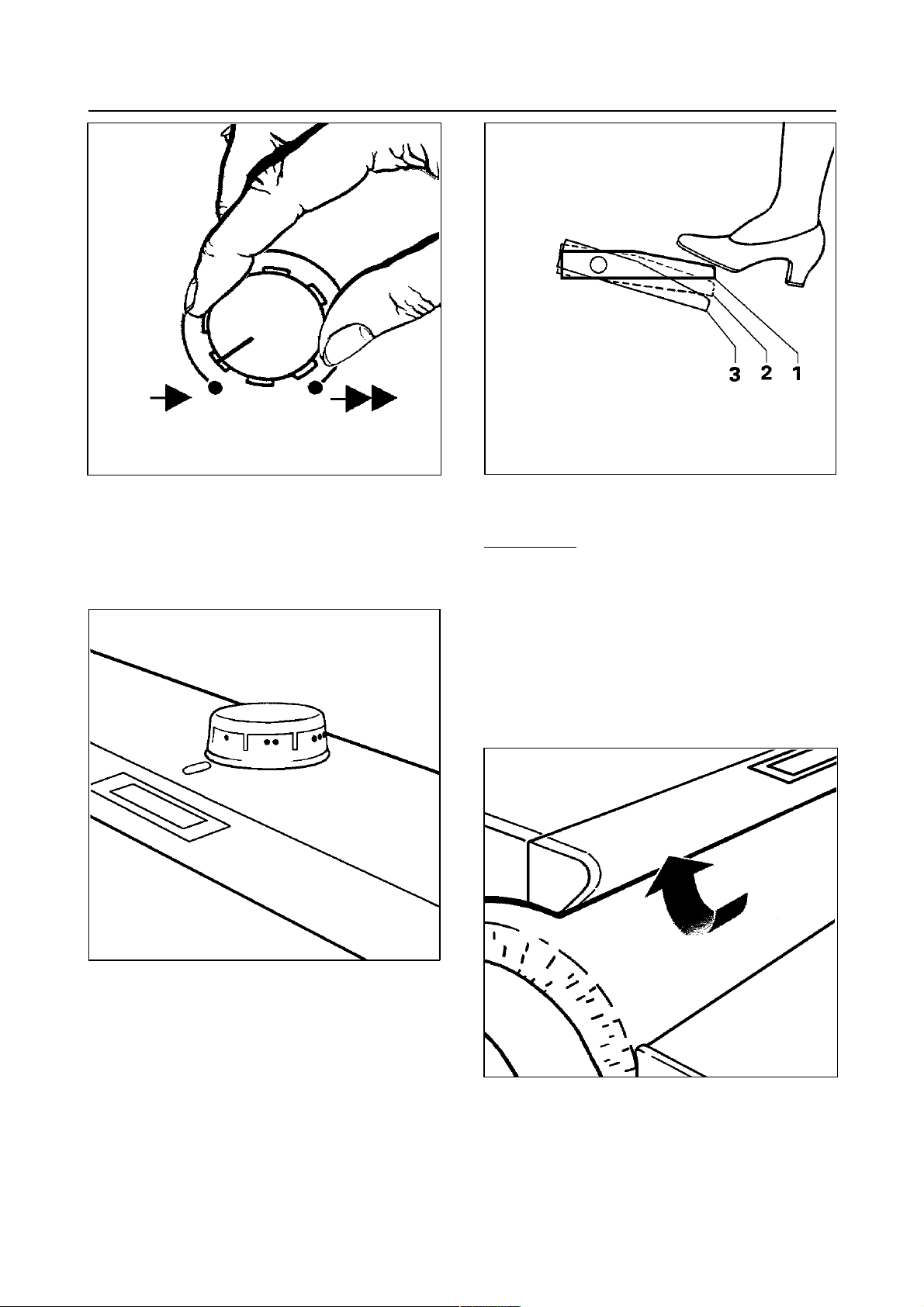 3 2 1