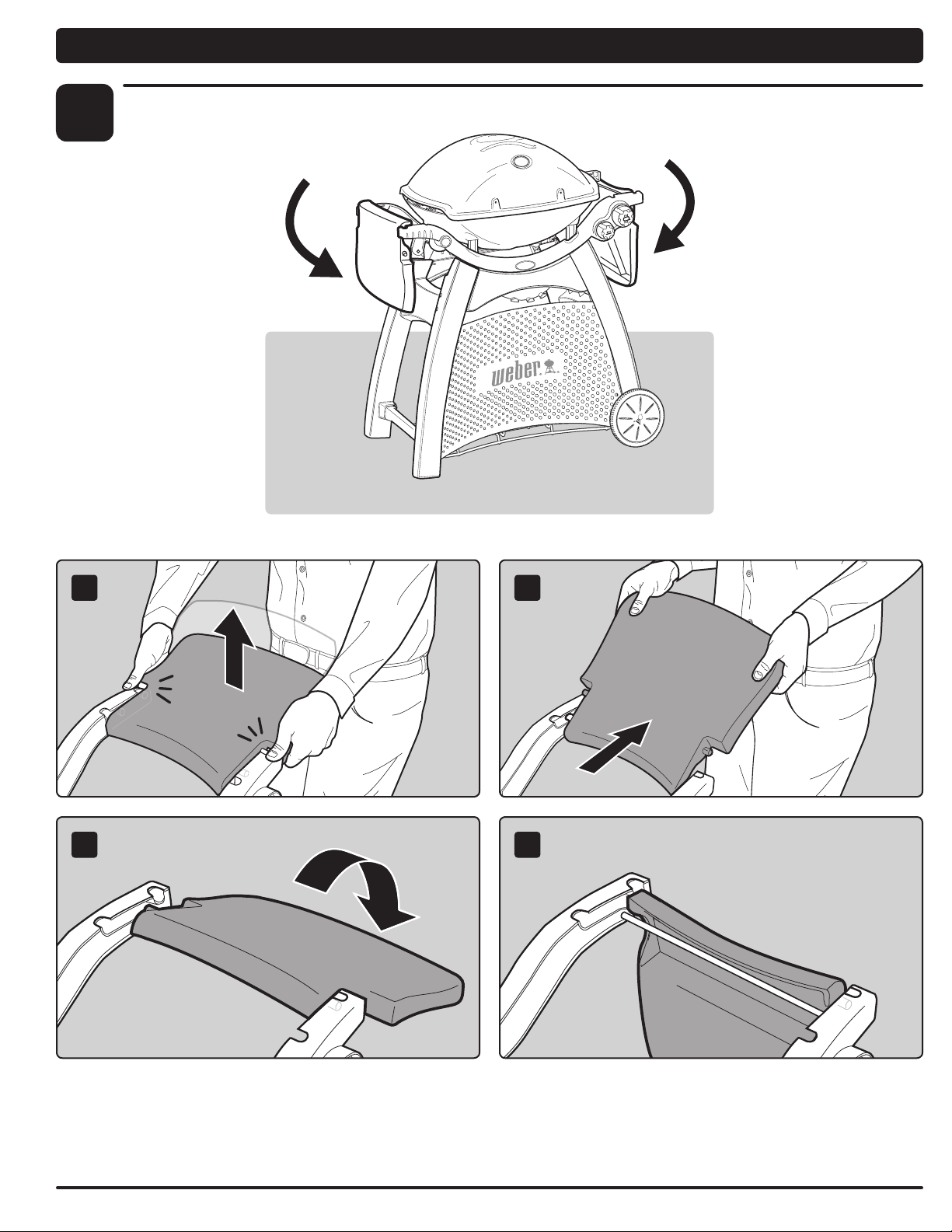 weber