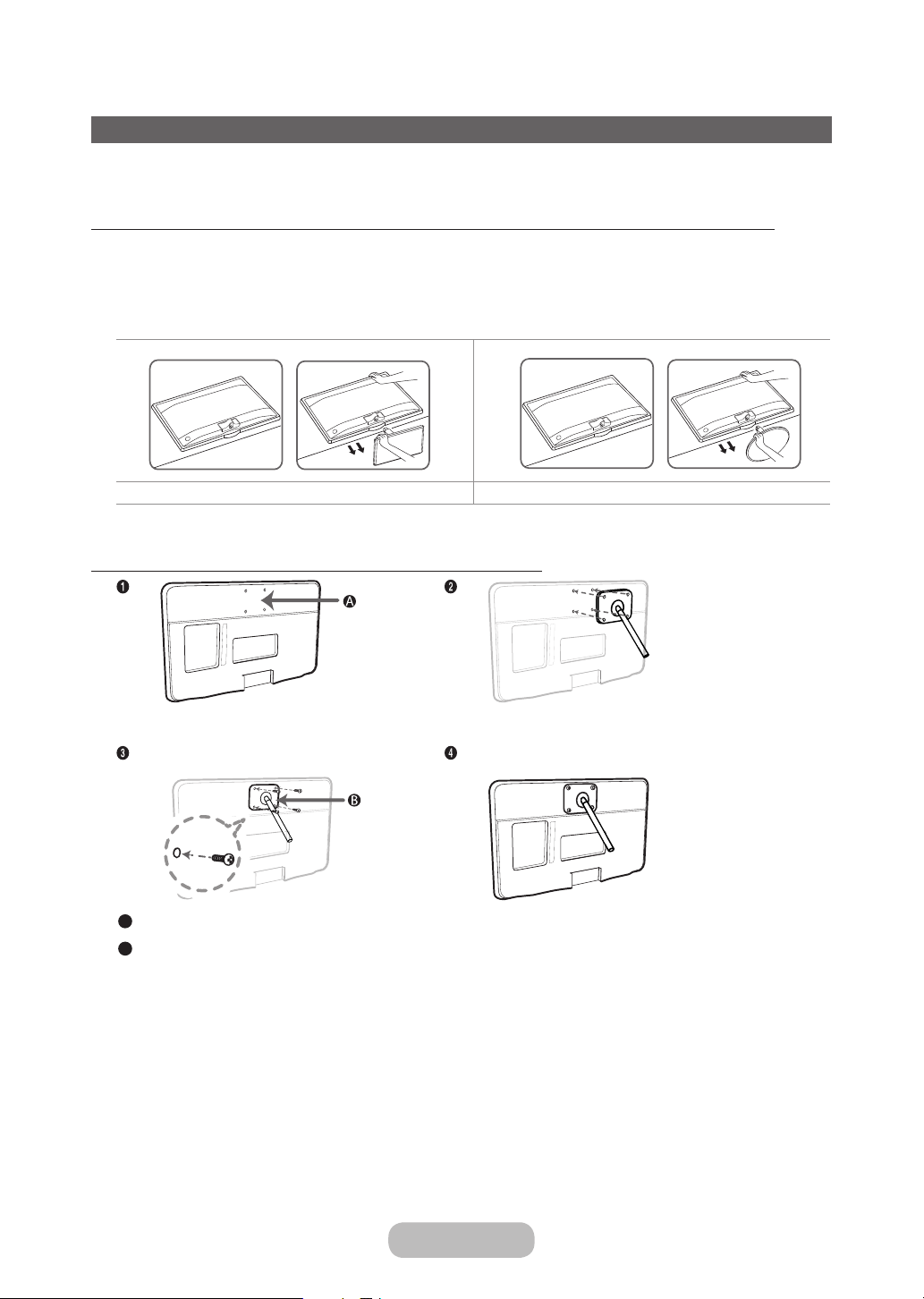 A

B