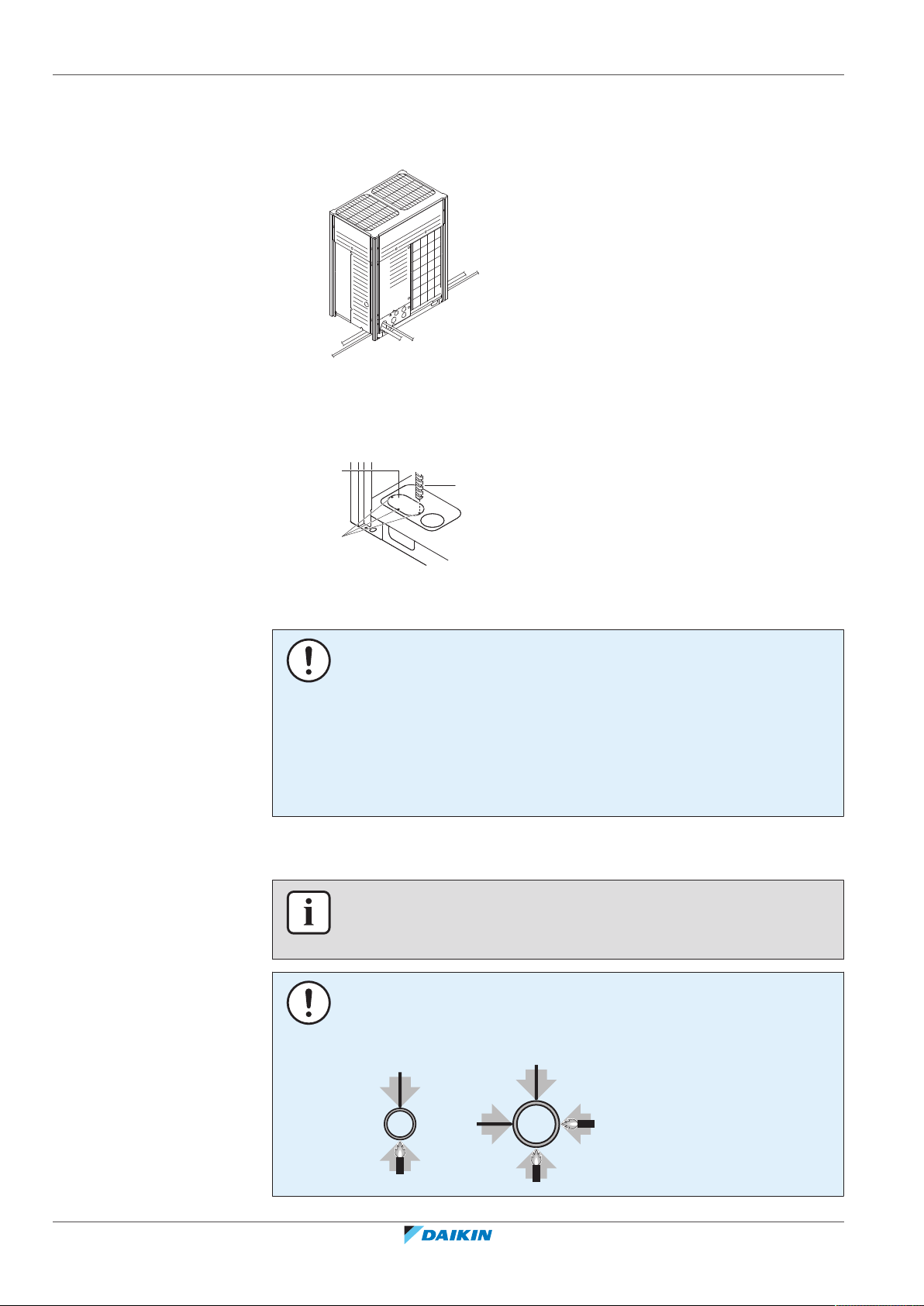 DAIKIN