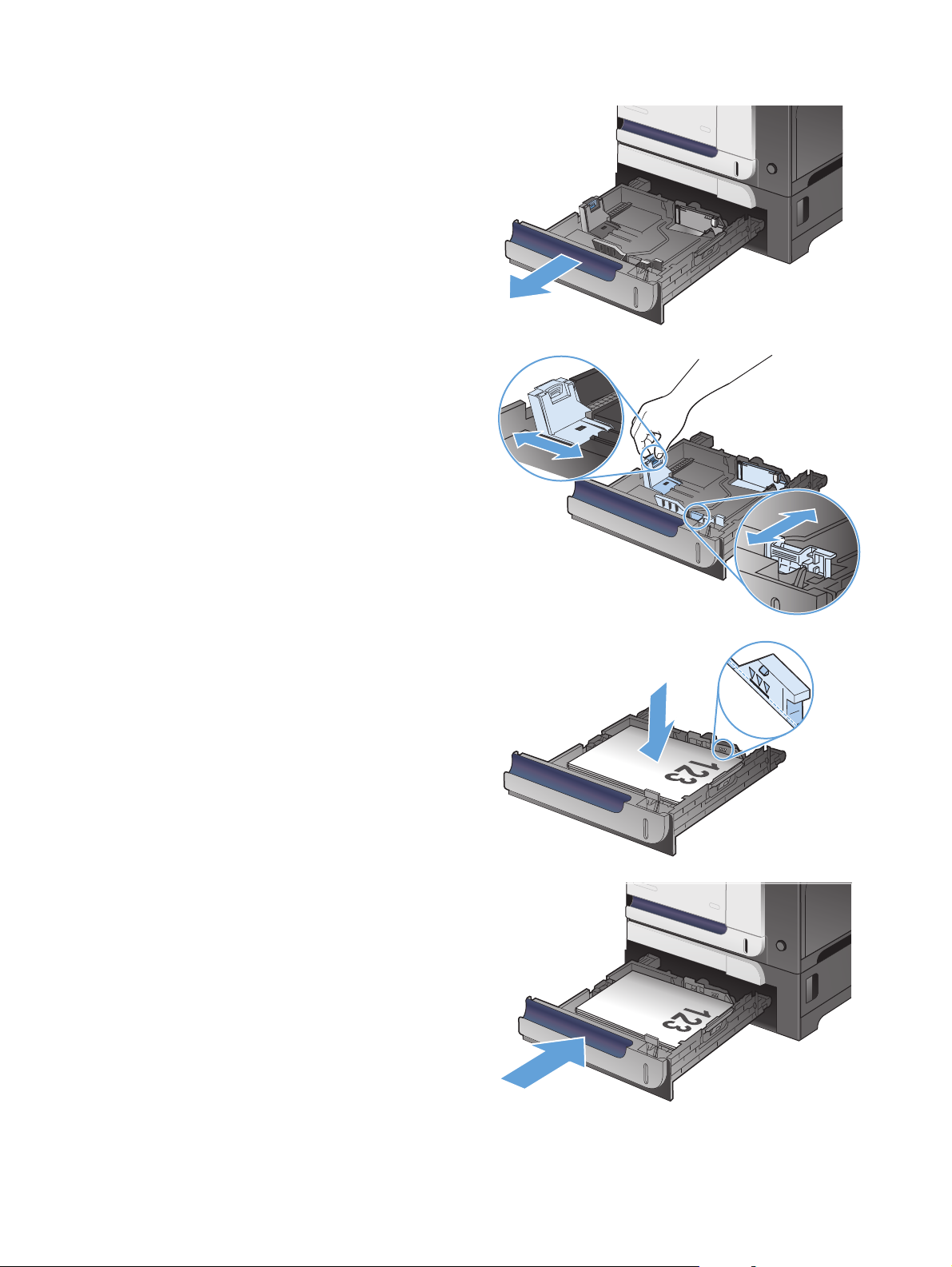 123

123