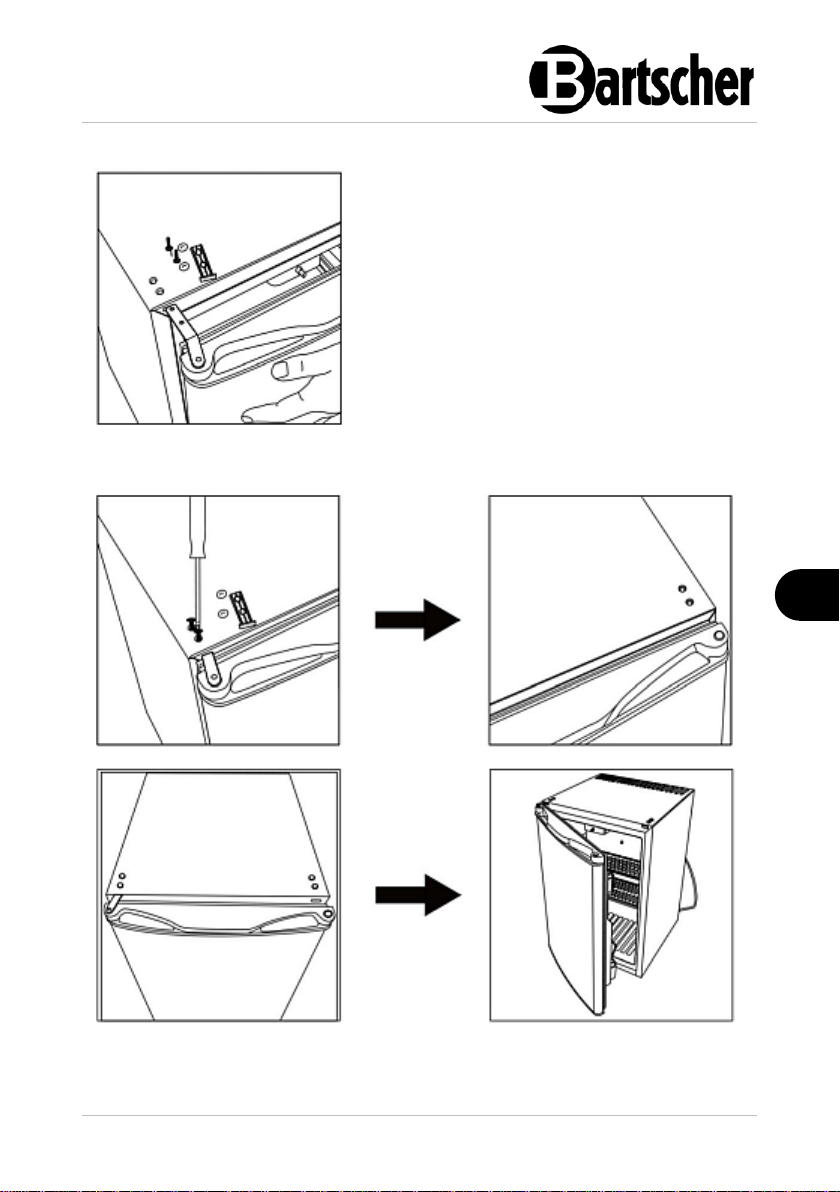 Bartscher