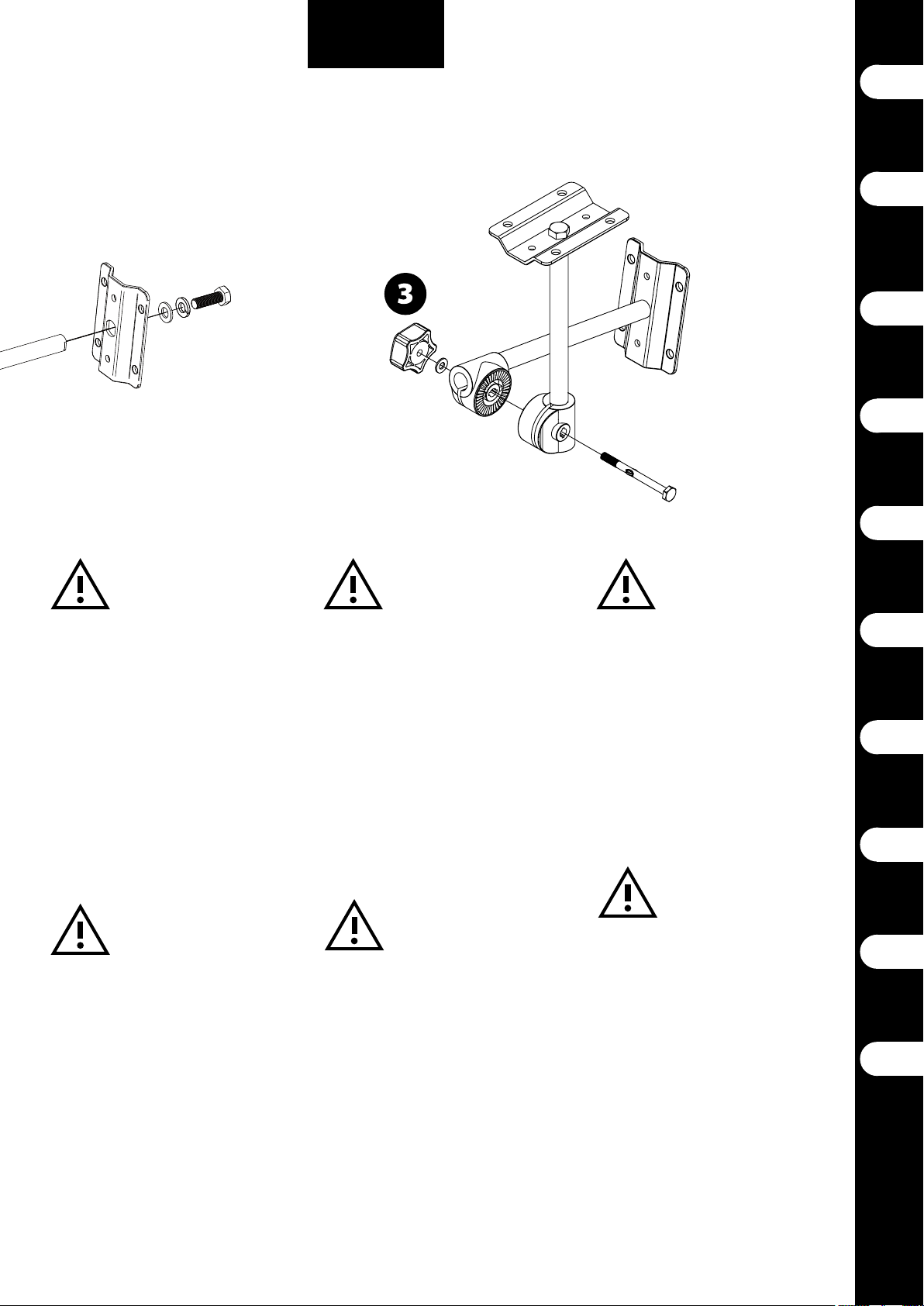 3