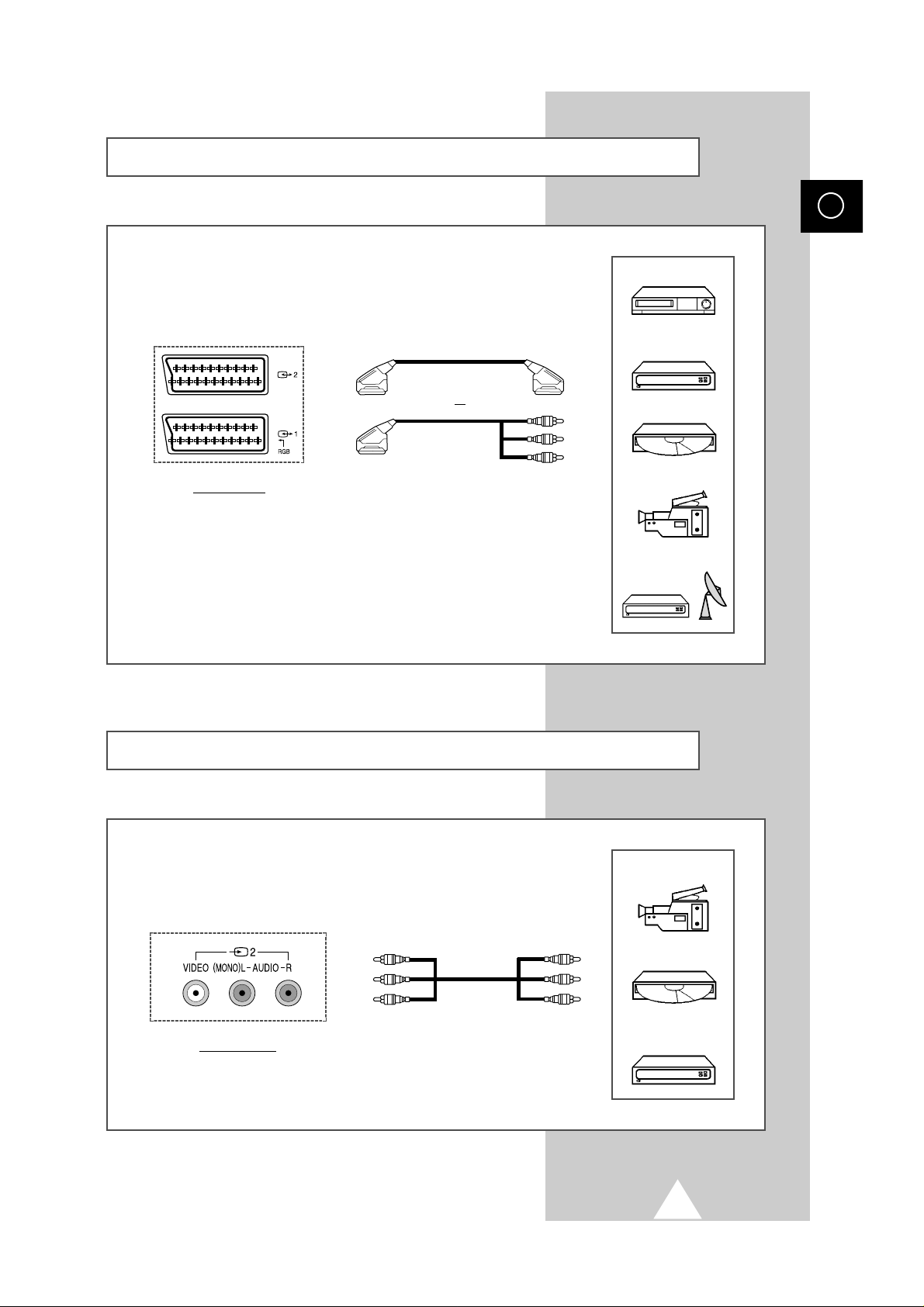 2

1

RGB

2

VIDEO (MONO)L - AUDIO - R