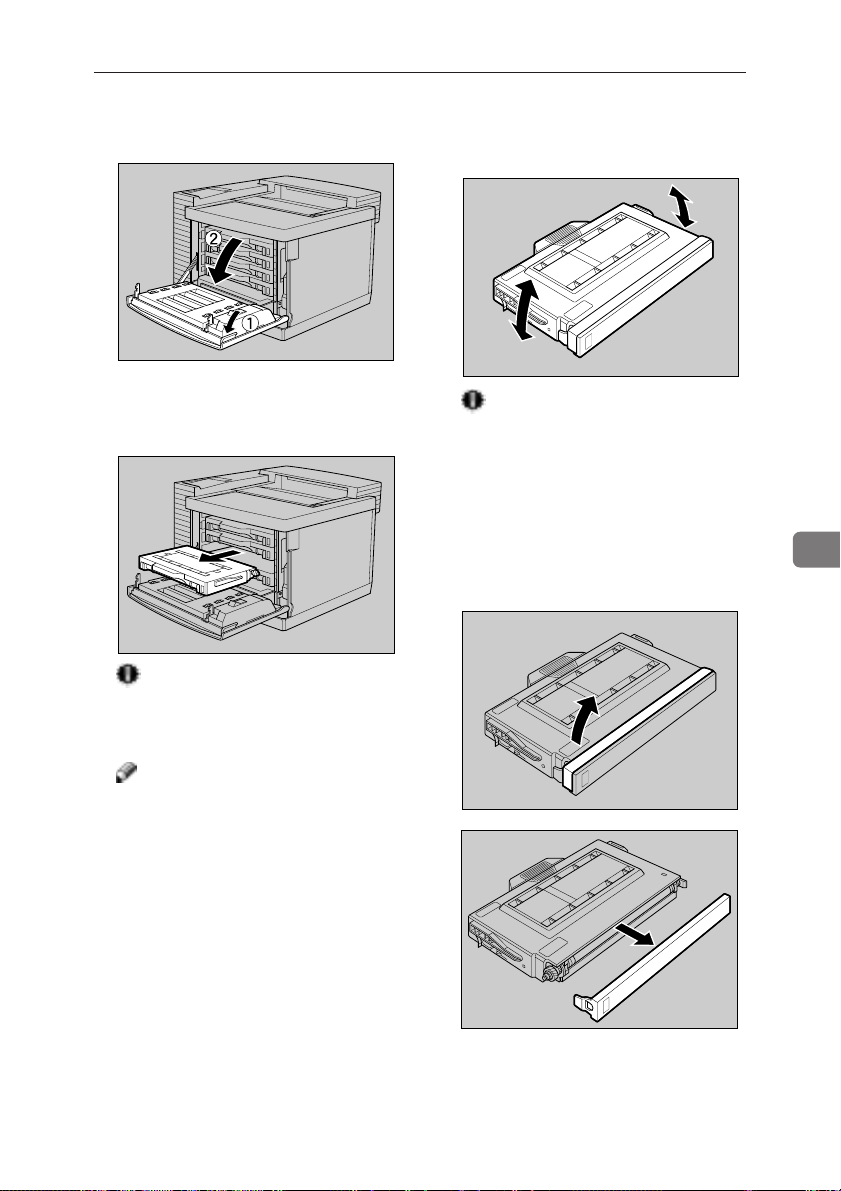 2

1