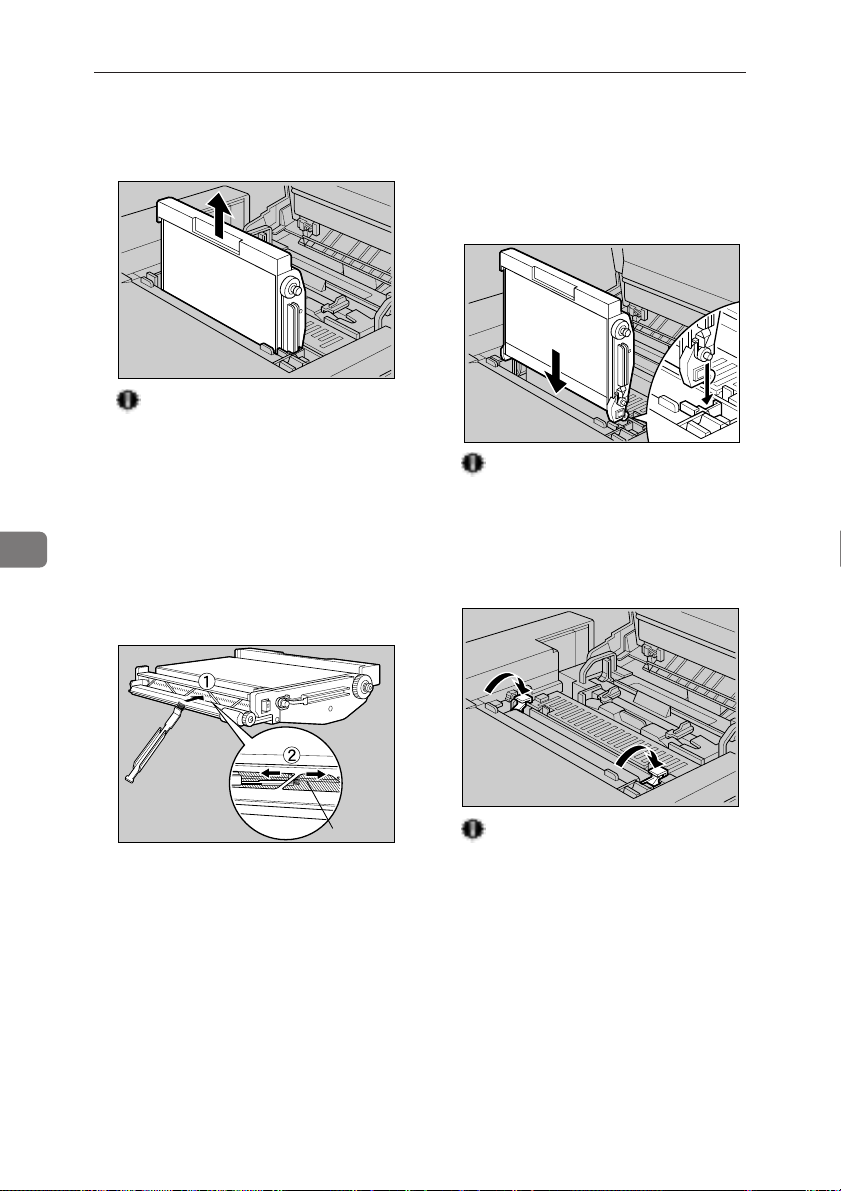 ①
②