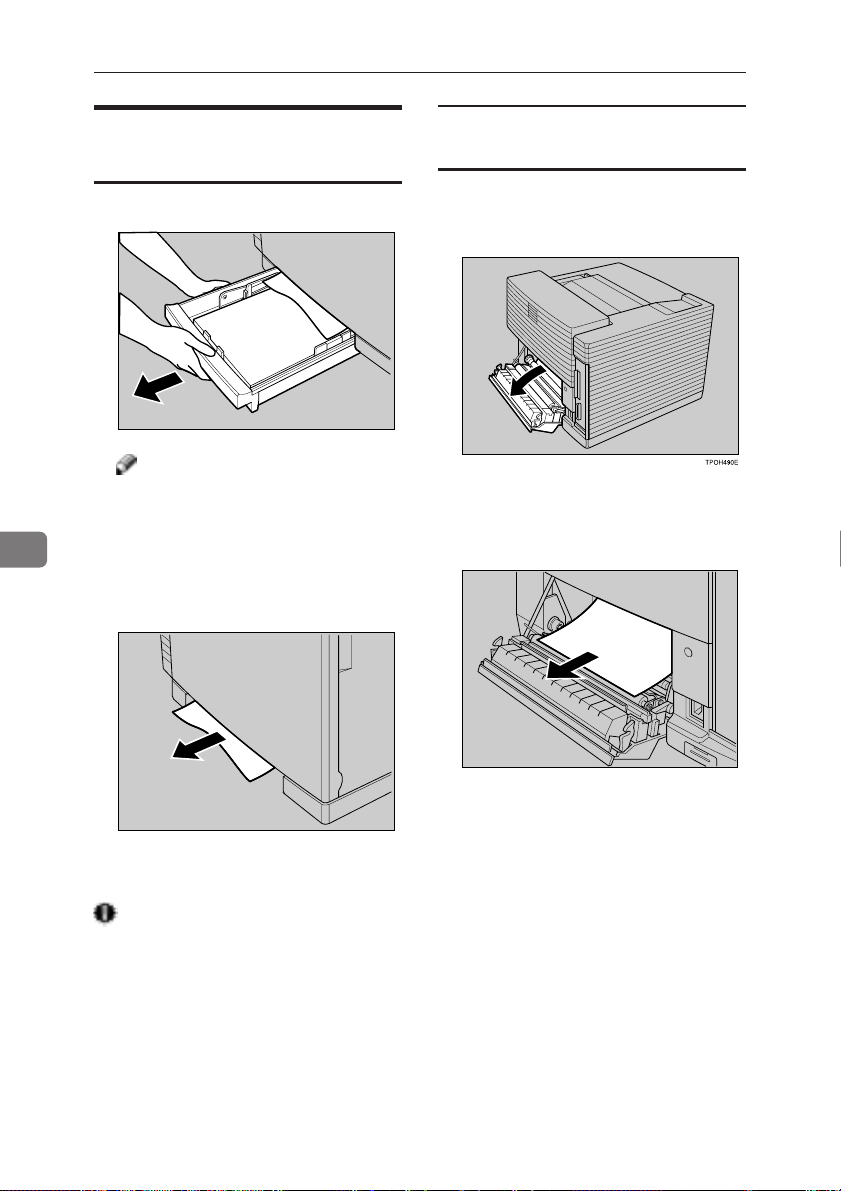 TPOH490E