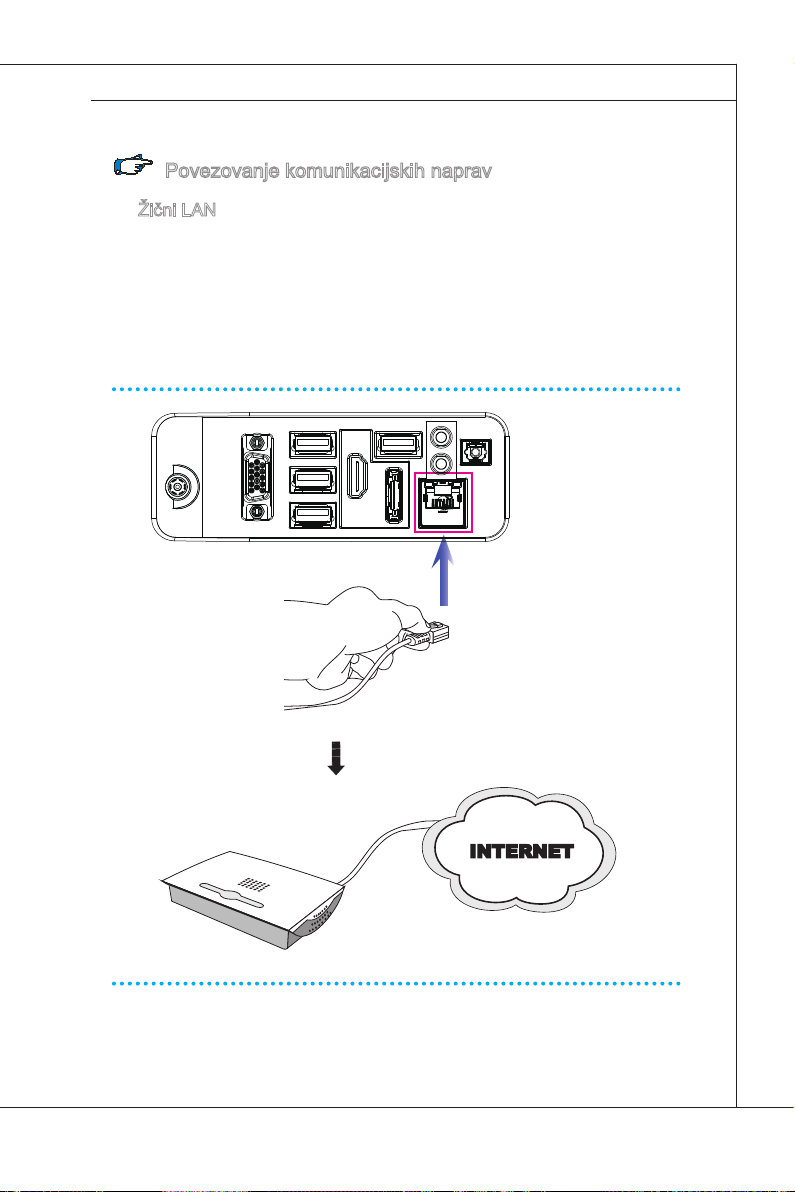 Povezovanje komunikacijskih naprav

Žični LAN

INTERNET