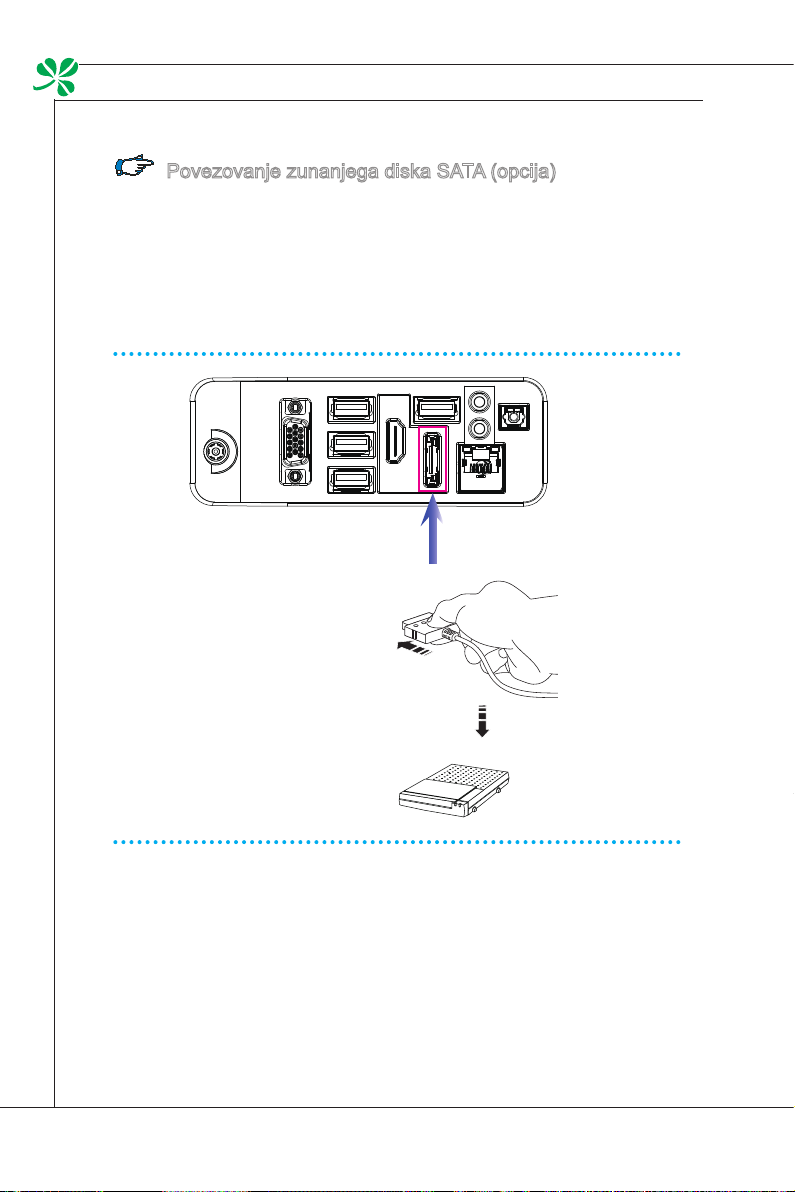 Povezovanje zunanjega diska SATA (opcija)