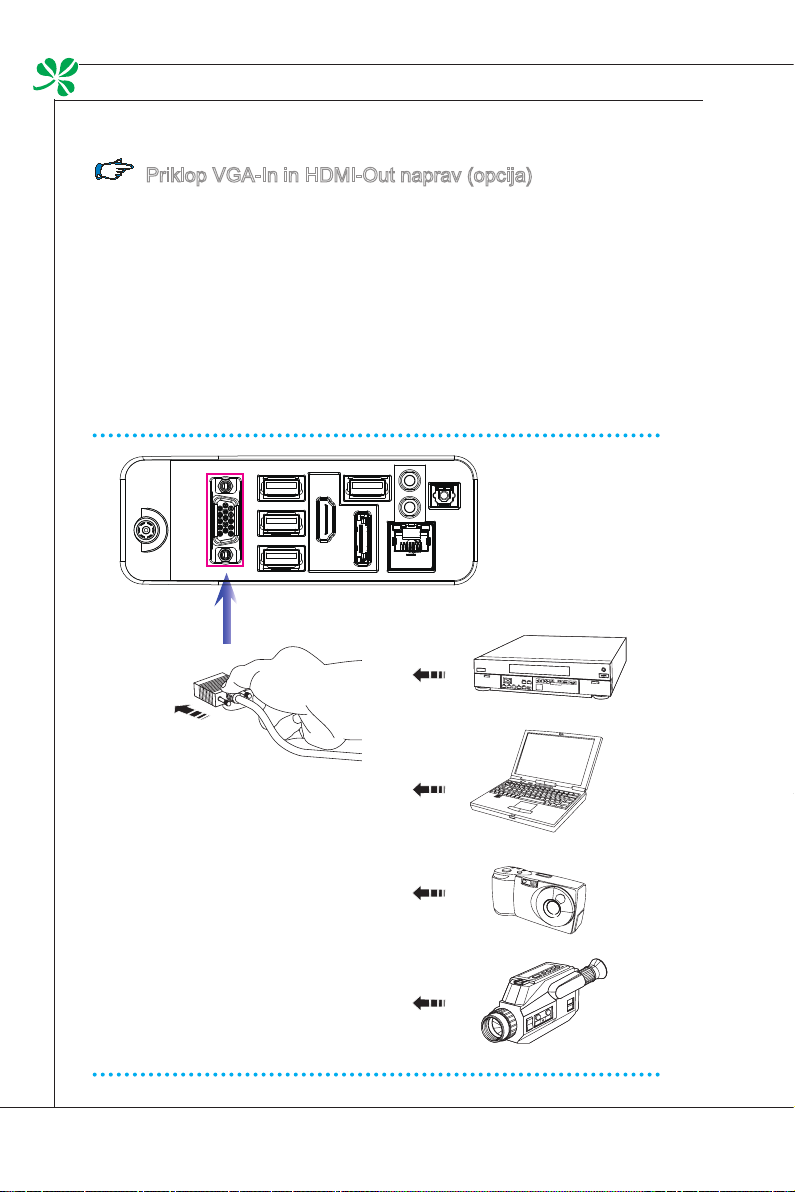 Priklop VGA-In in HDMI-Out naprav (opcija)