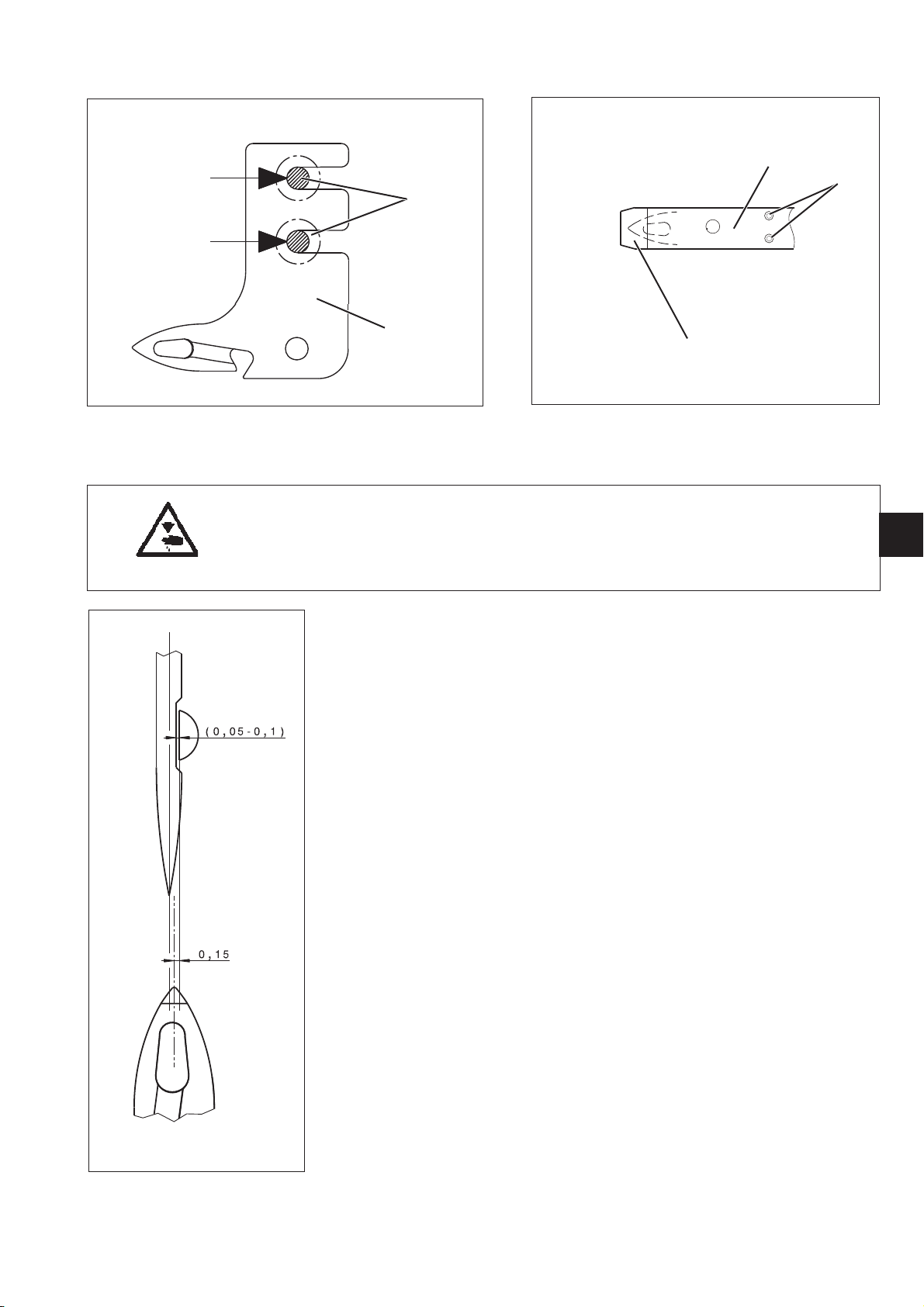 ( 0 , 05 - 0 , 1 )

0 , 15