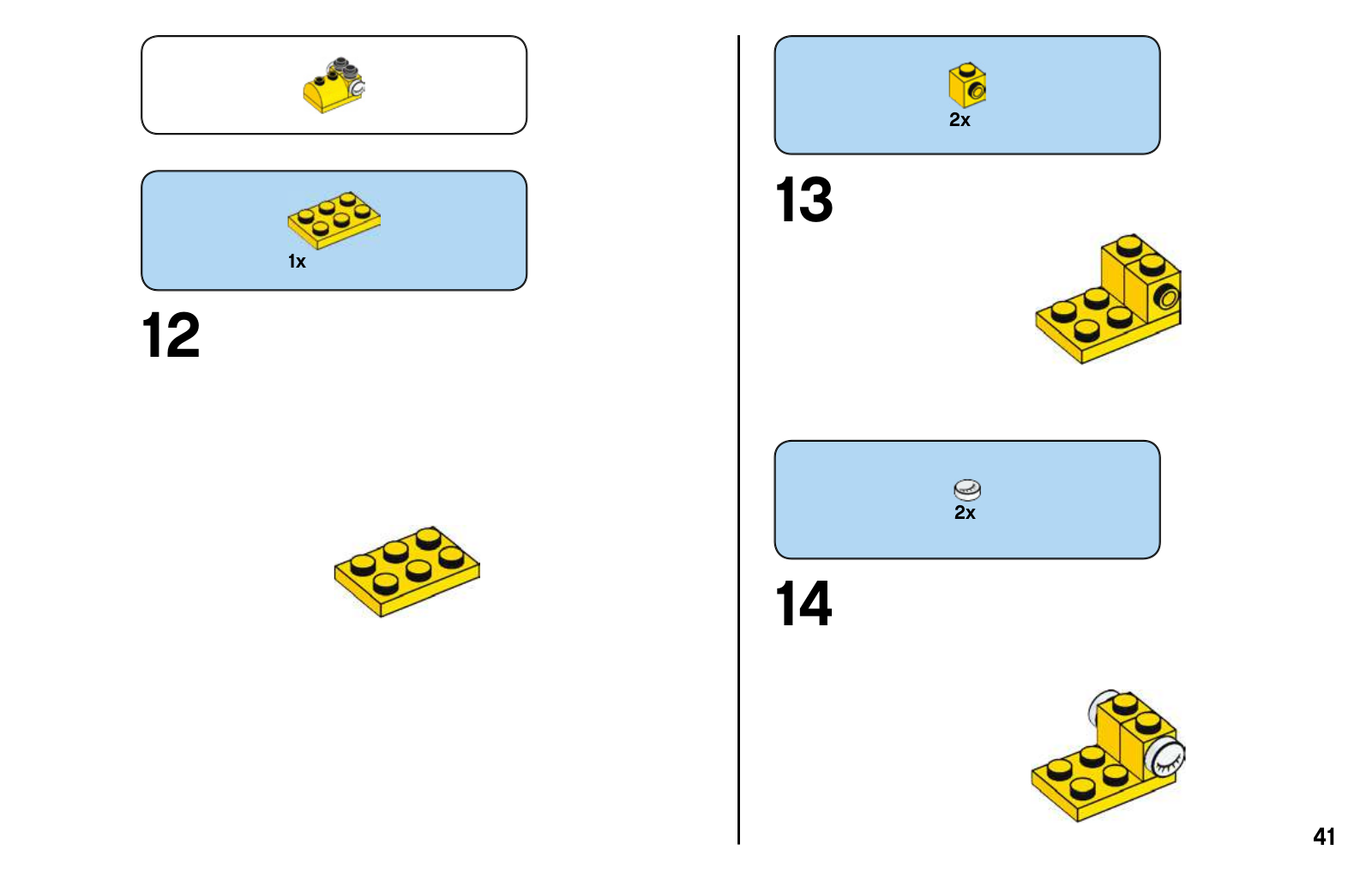 1x

12

2x

13

2x

14

41