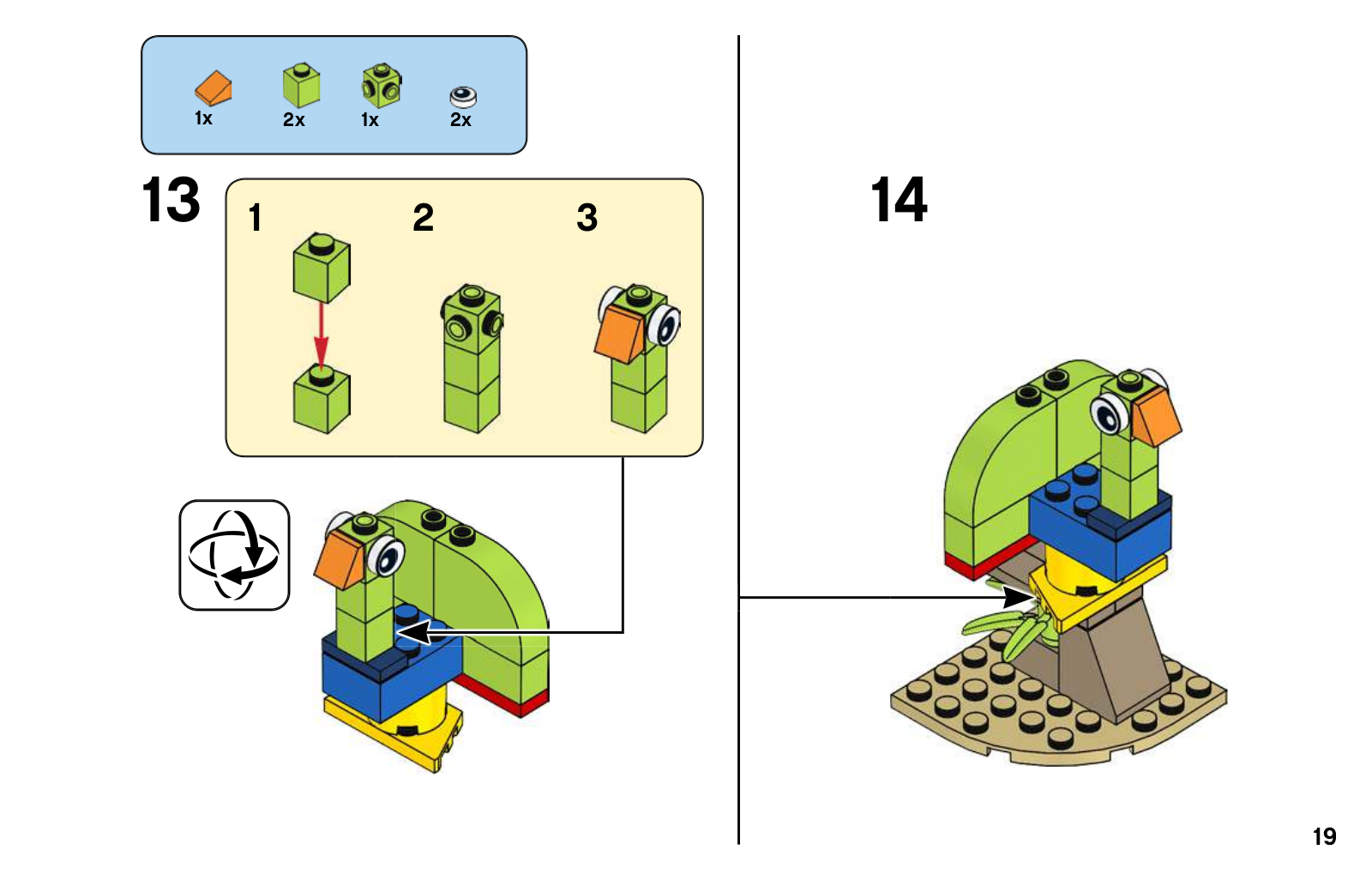 1x 2x 1x 2x

13

1 2 3

14

19