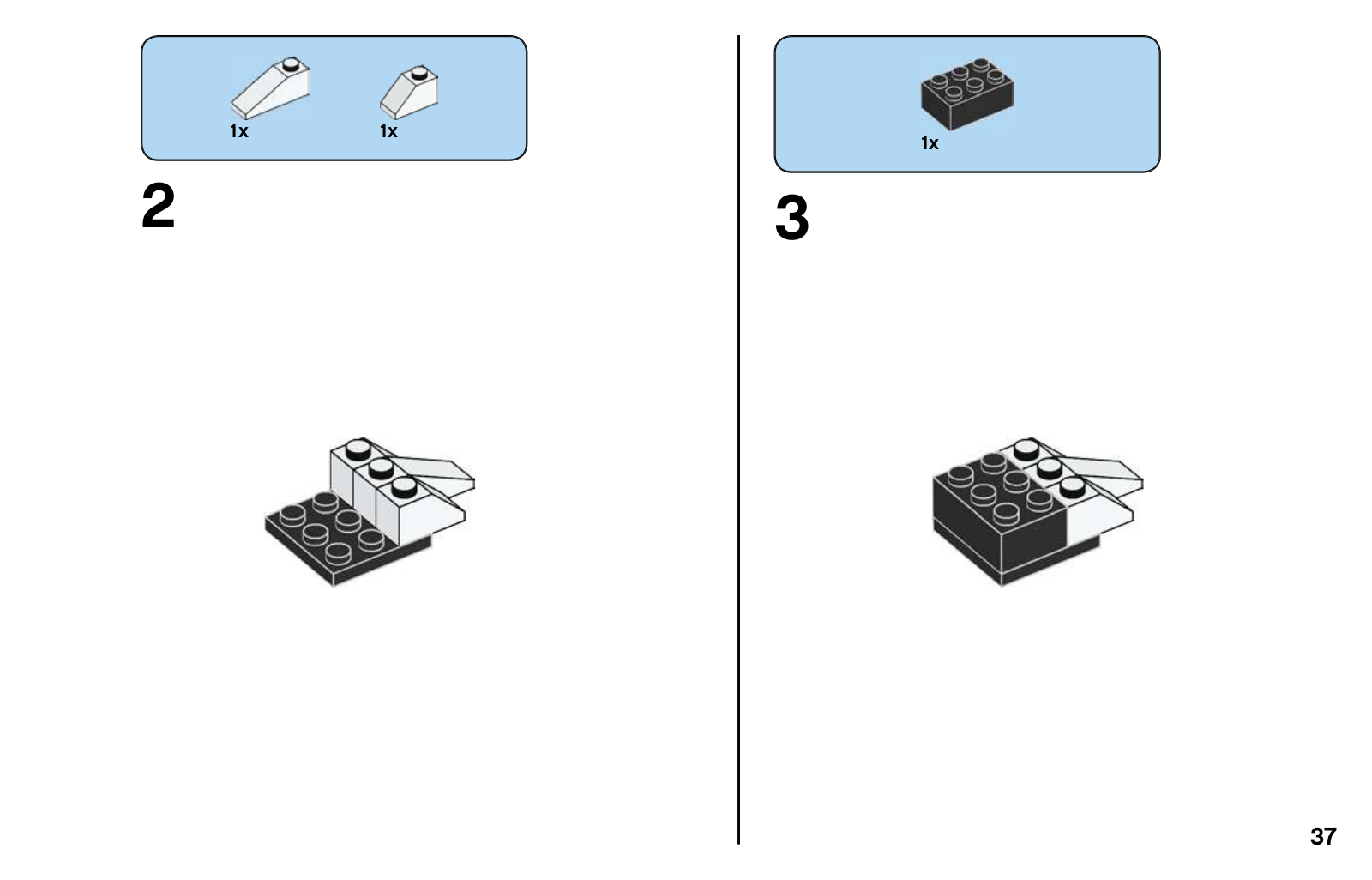 1x 1x

2

1x

3

37