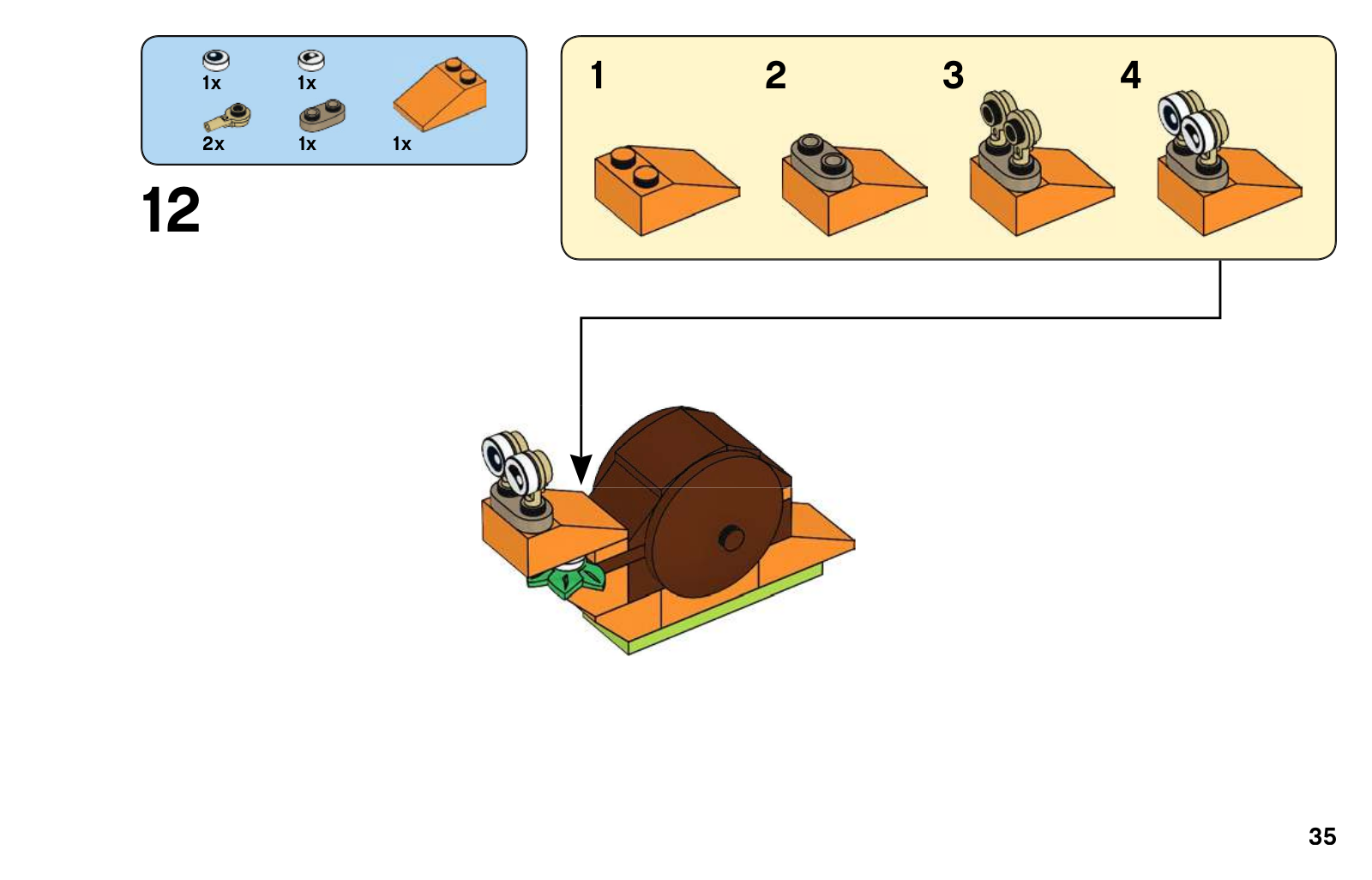 1x 1x
2x 1x 1x

12

1 2 3 4

35