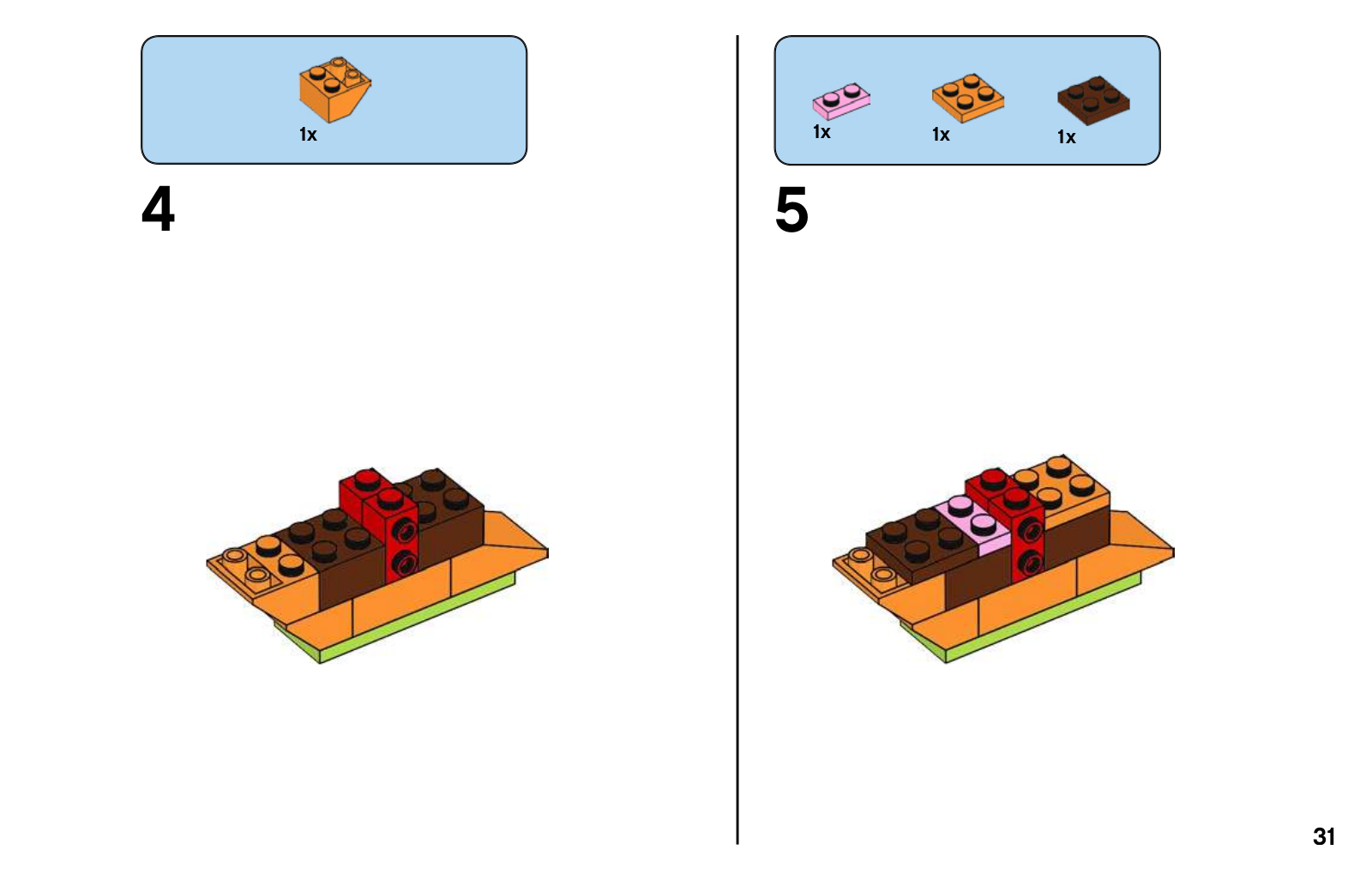 1x

4

1x

1x

1x

5

31