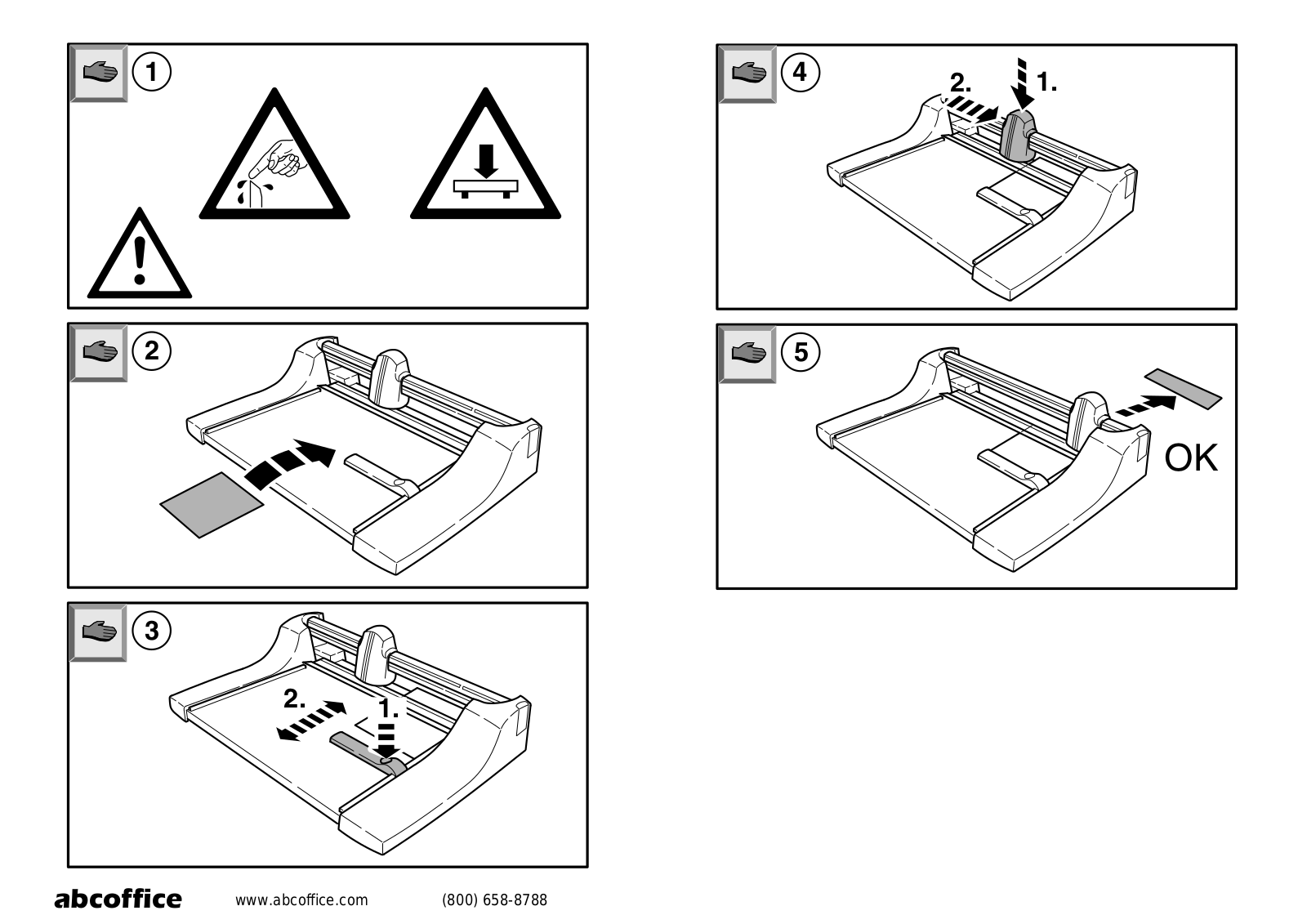 1

2

3

2.

1.

4

2.

1.

5

OK

abcoffice www.abcoffice.com (800) 658-8788