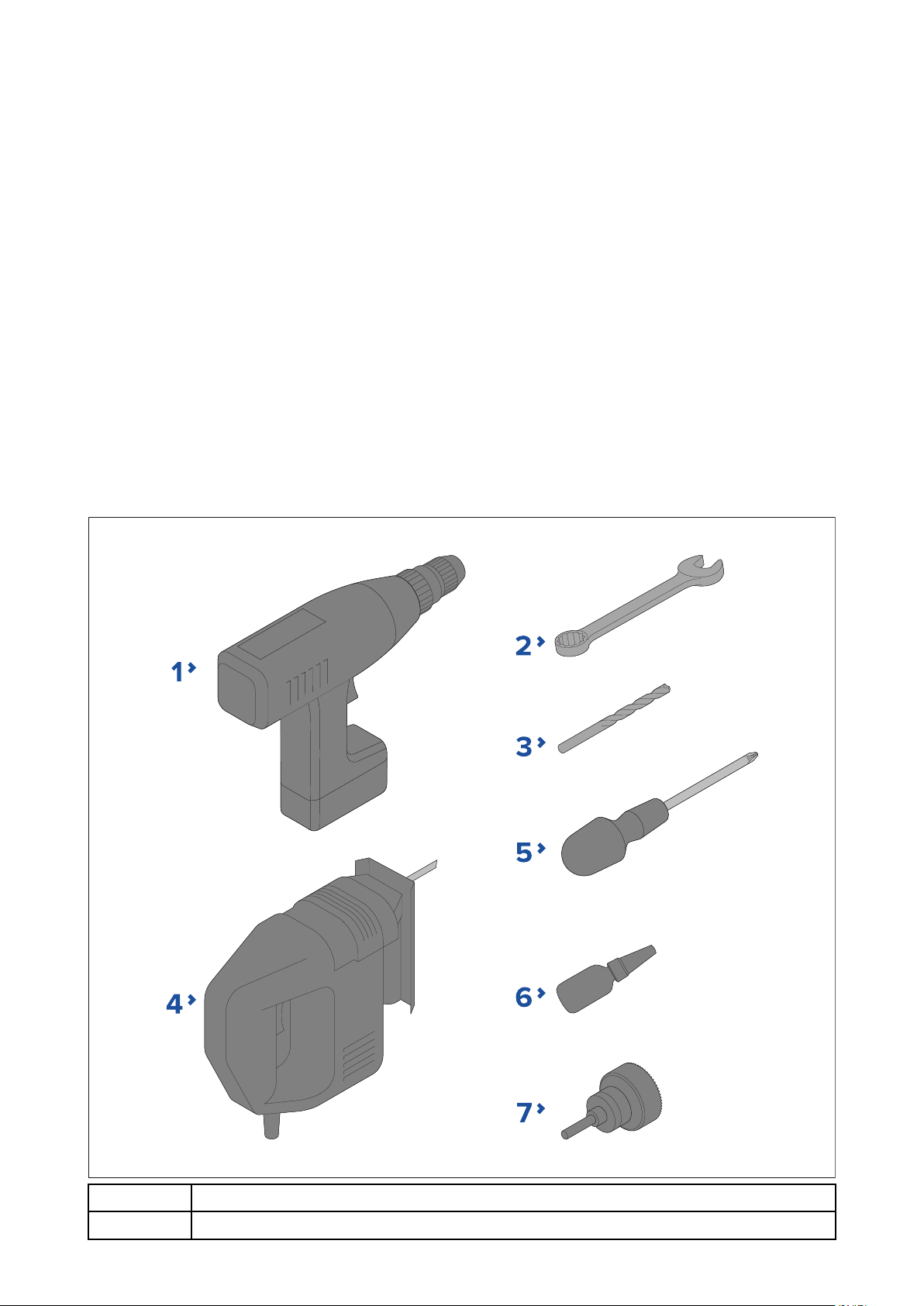 1
2
3
5
4
6
7