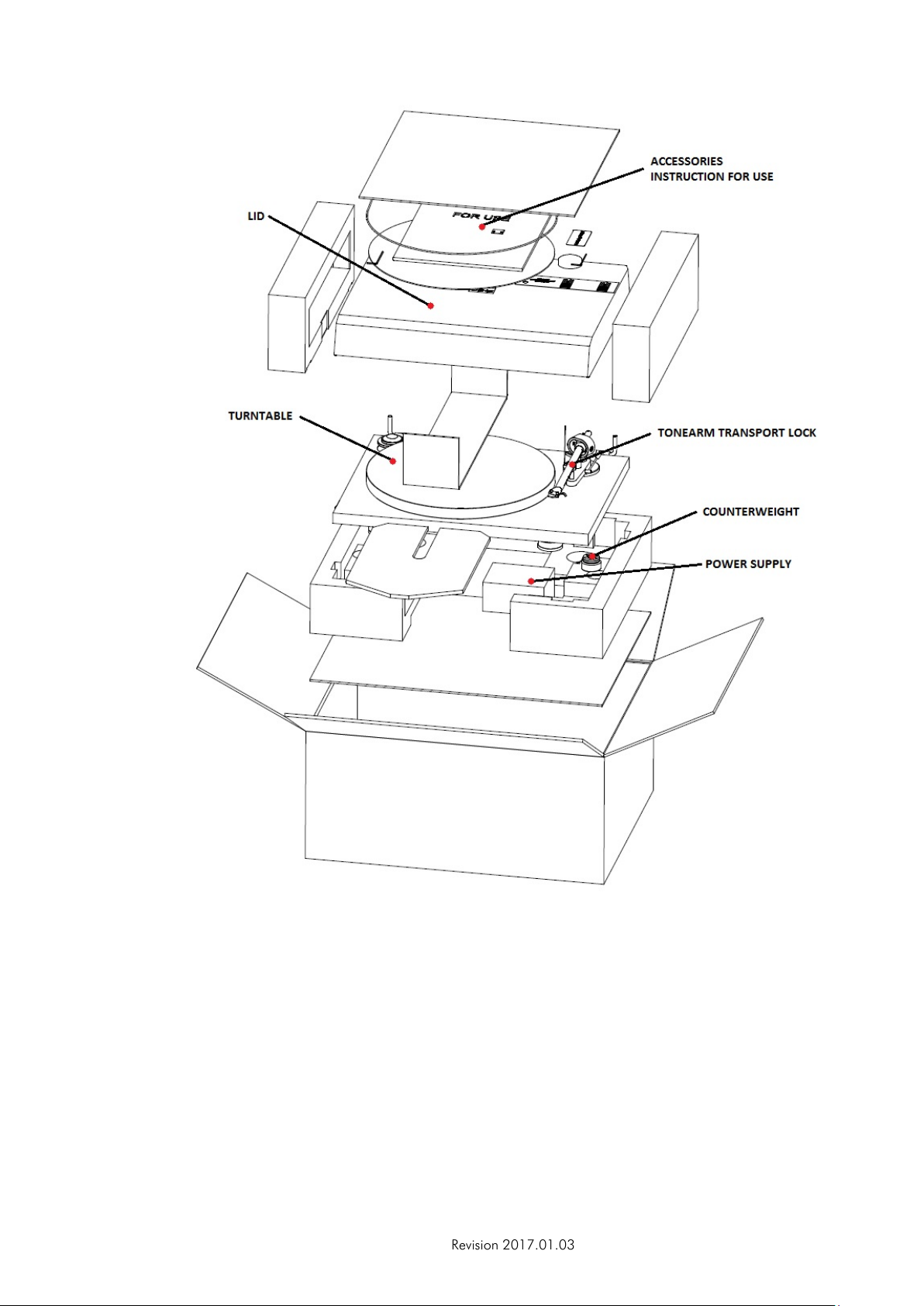 ACCESSORIES
INSTRUCTION FOR USE

LID

FOR USE

TURNTABLE

TONEARM TRANSPORT LOCK

COUNTERWEIGHT

POWER SUPPLY

Revision 2017.01.03