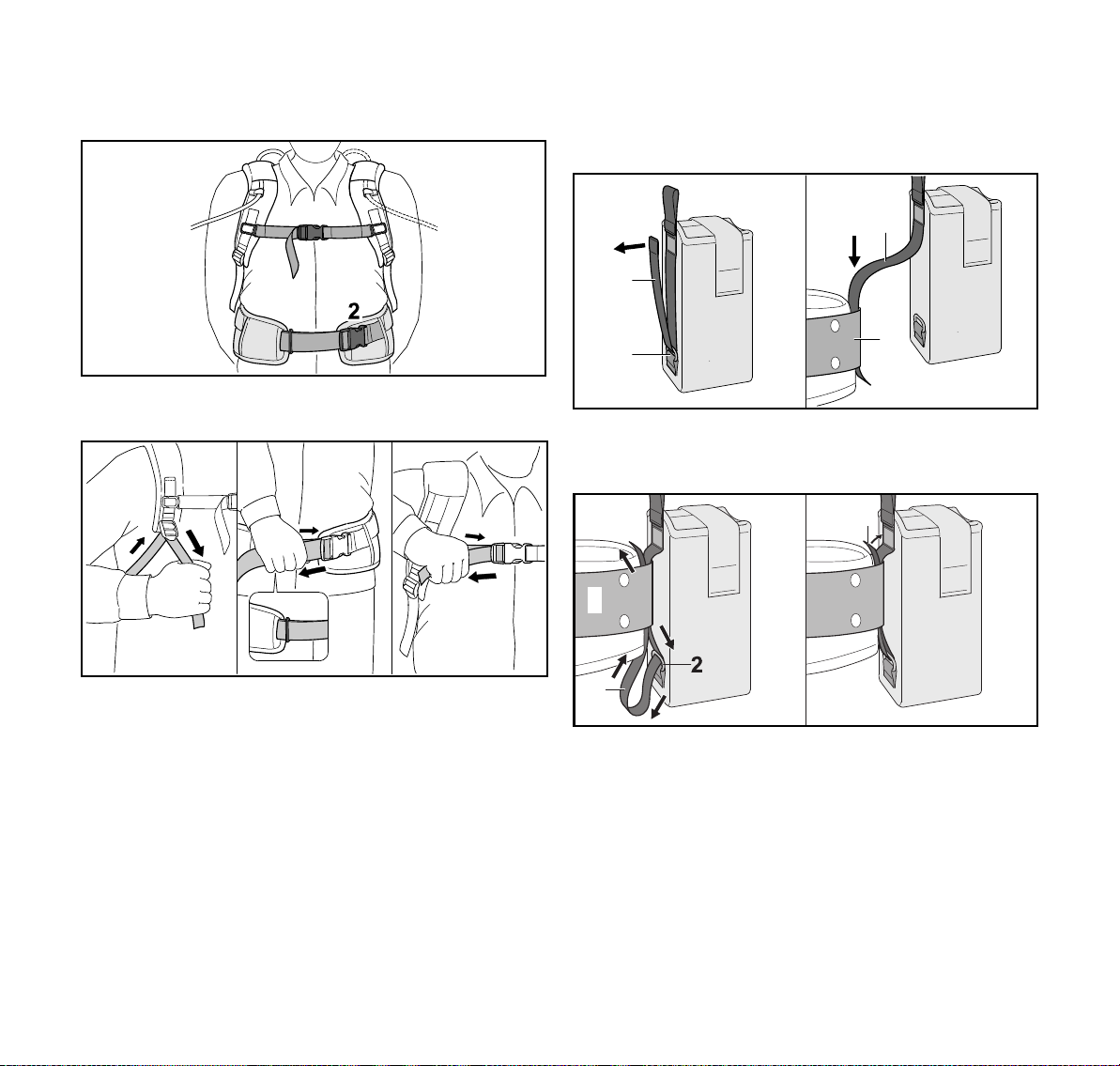 2

2